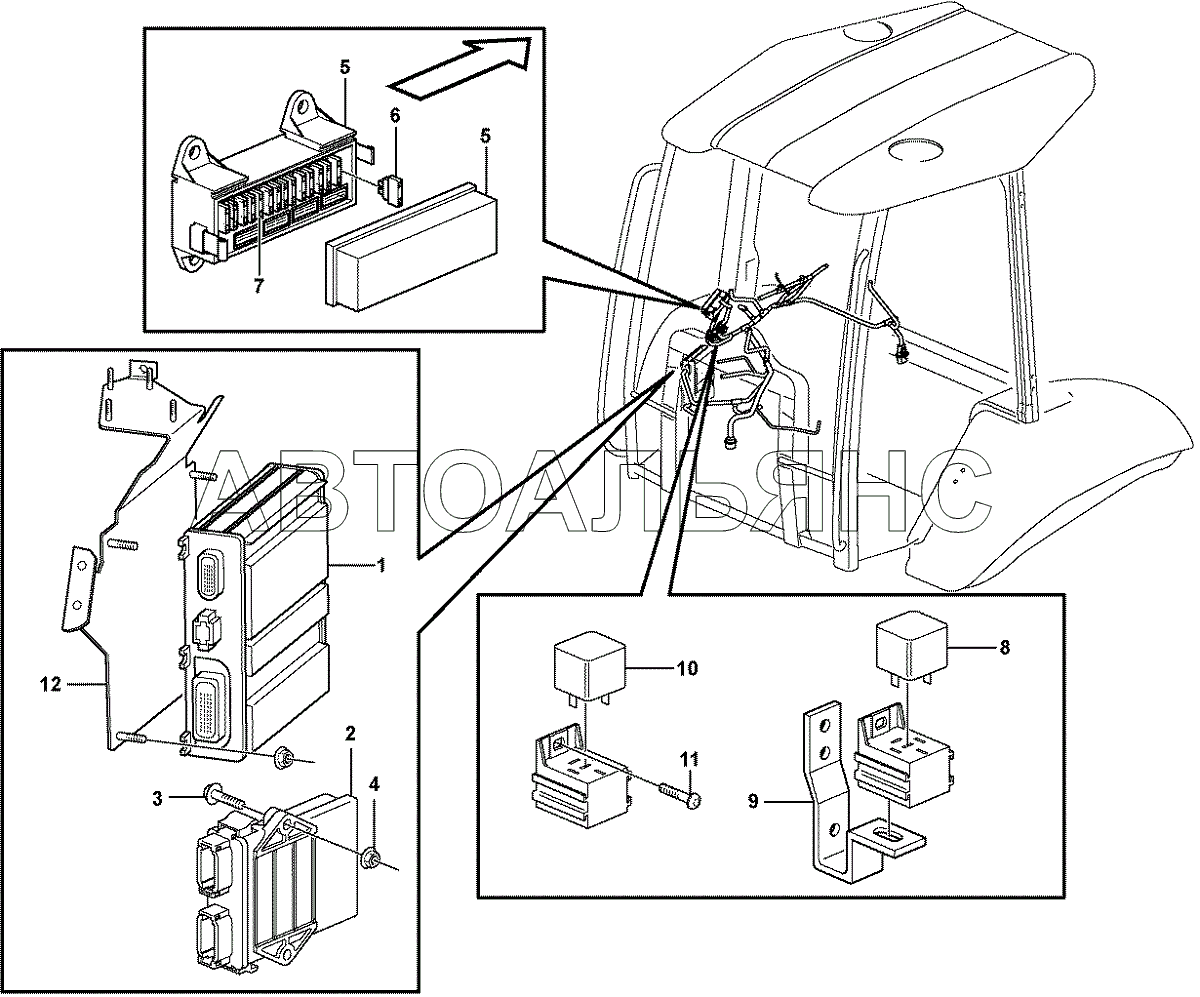 5
6
5
7
АВТОАЛЬЯНС
1
12
2
3
4
10
8
11
9