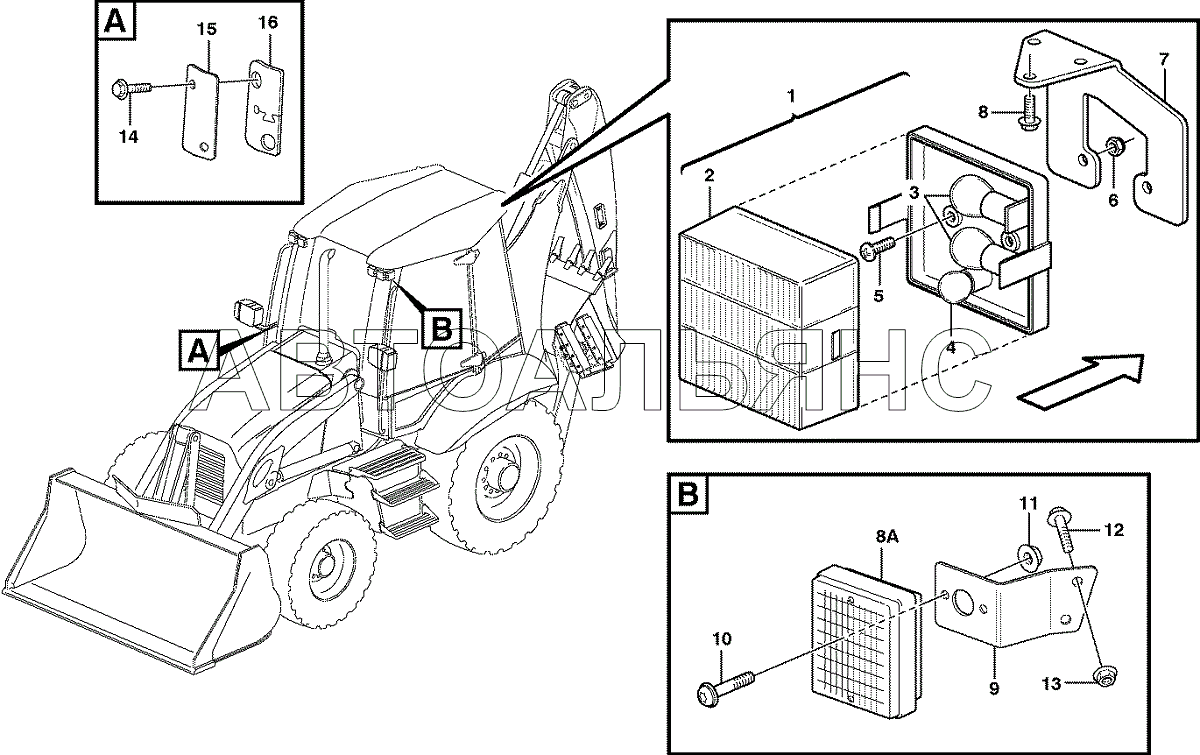 A
15
16
14
A
B
АВТОАЛЬЯНС
1
2
3
4
5
6
7
8
B
8A
9
10
11
12
13