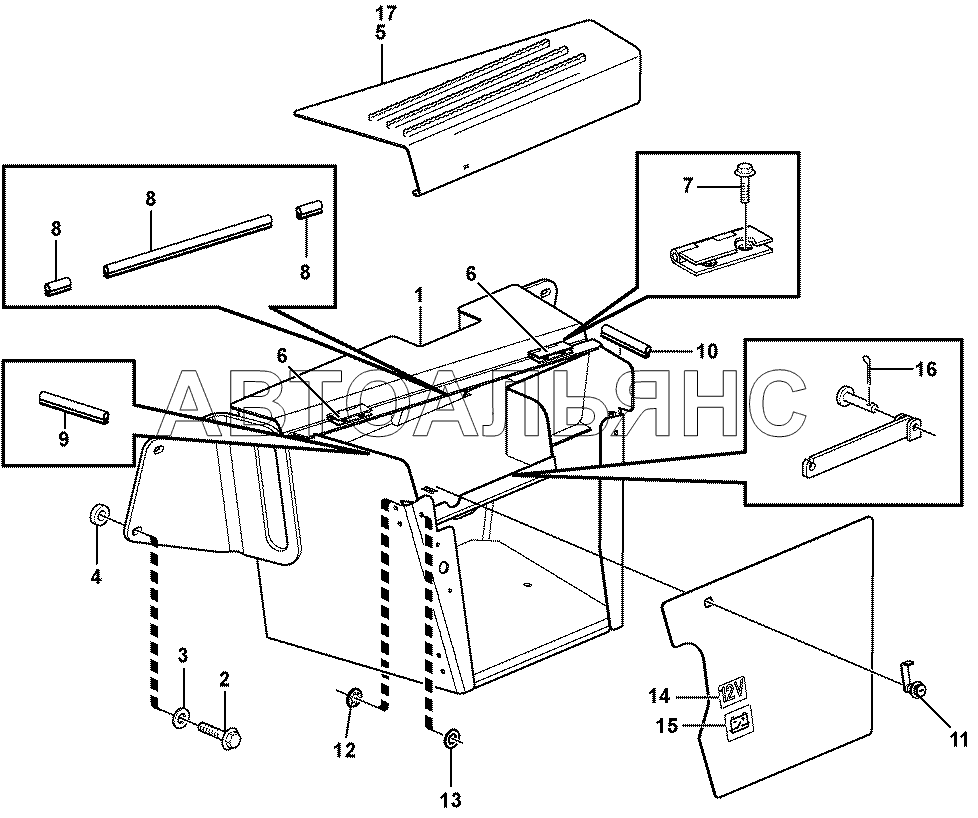 17
5
8
8
8
7
1
6
10
6
16
9
АВТОАЛЬЯНС
4
3
2
12
13
14
12V
15
11