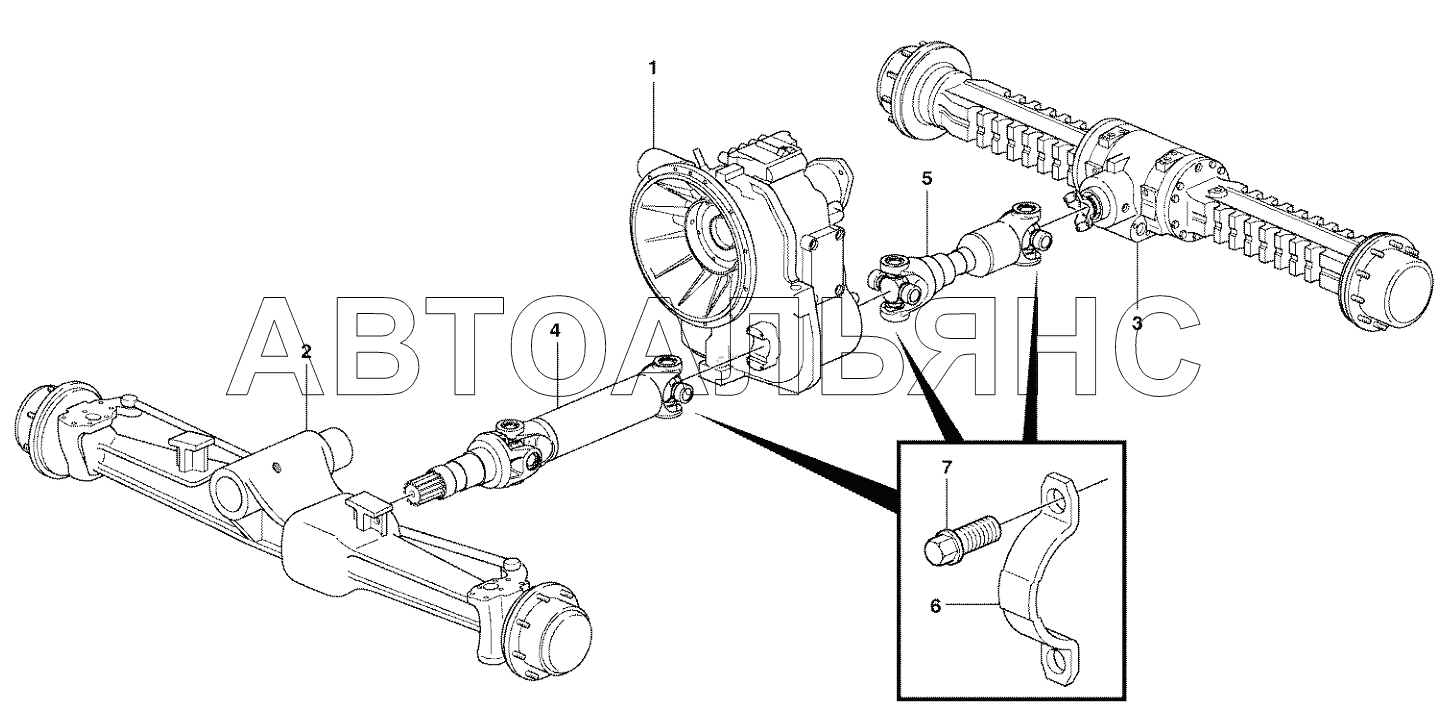 1
5
АВТОАЛЬЯНС
2
4
3
7
6