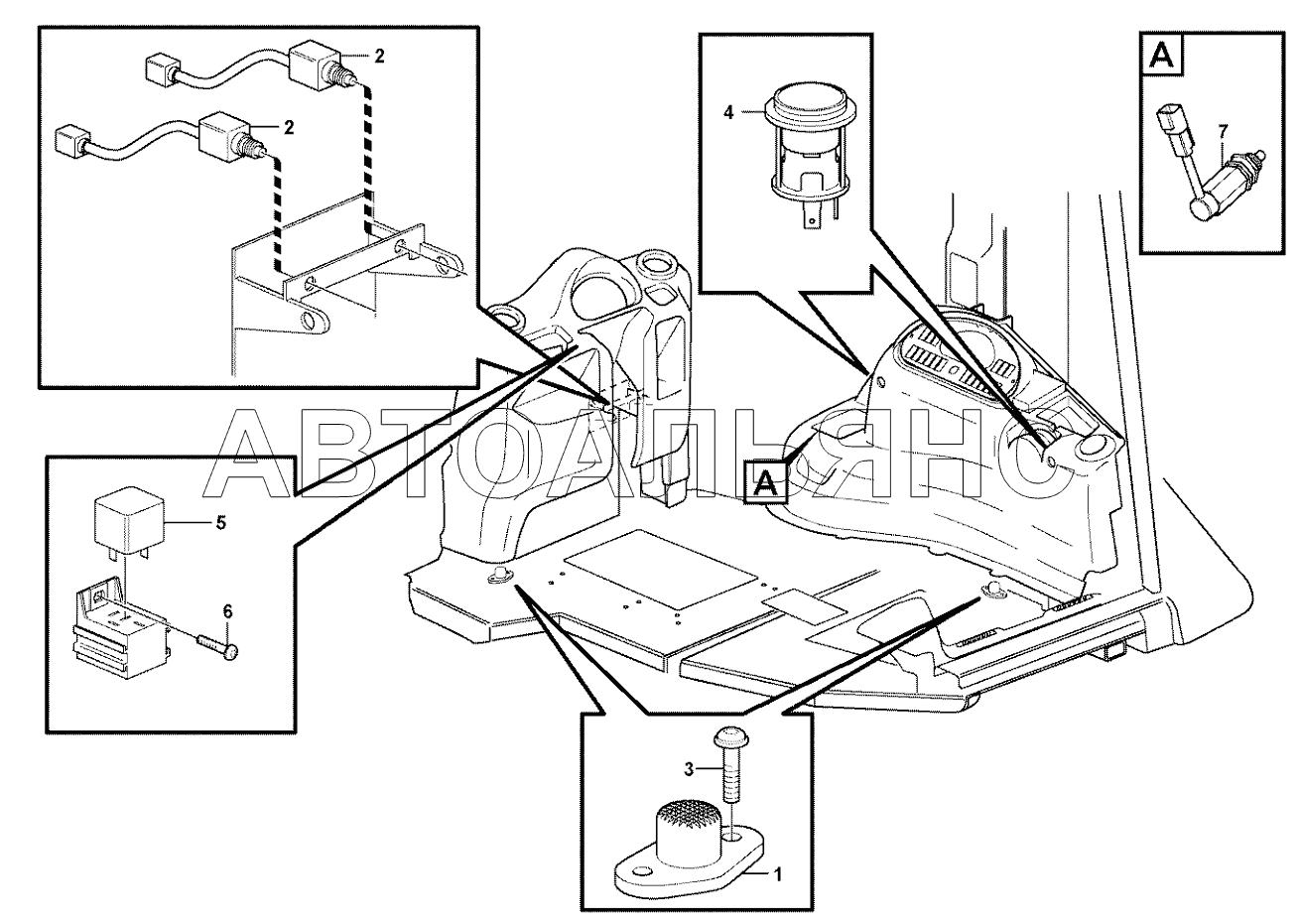 2
2
4
A
7
АВТОАЛЬЯНС
A
5
6
3
1