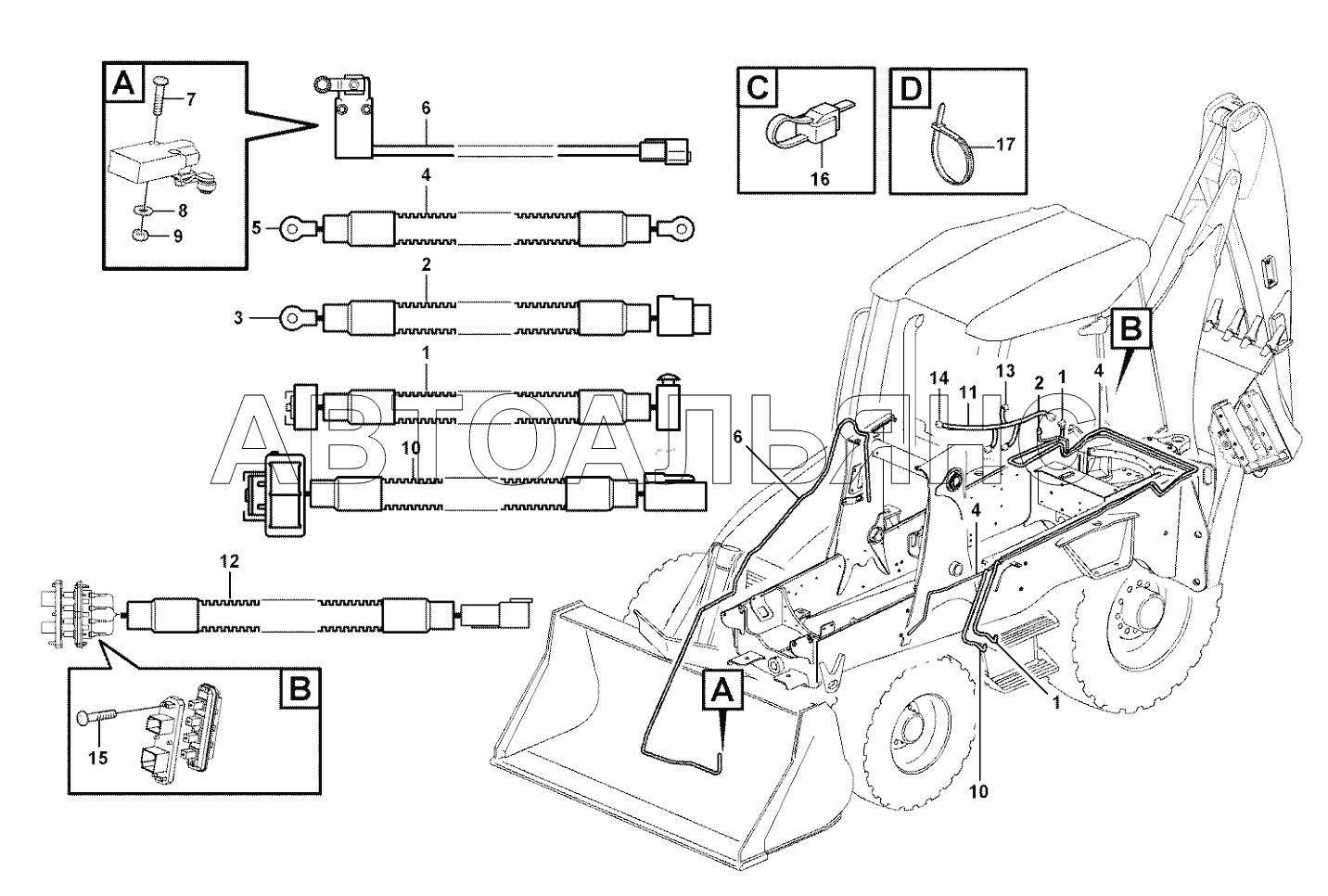 A
7
8
9
6
4
5
2
3
1
10
12
B
15
C
16
D
17
B
14
11
13
2
1
4
6
4
A
1
10
АВТОАЛЬЯНС