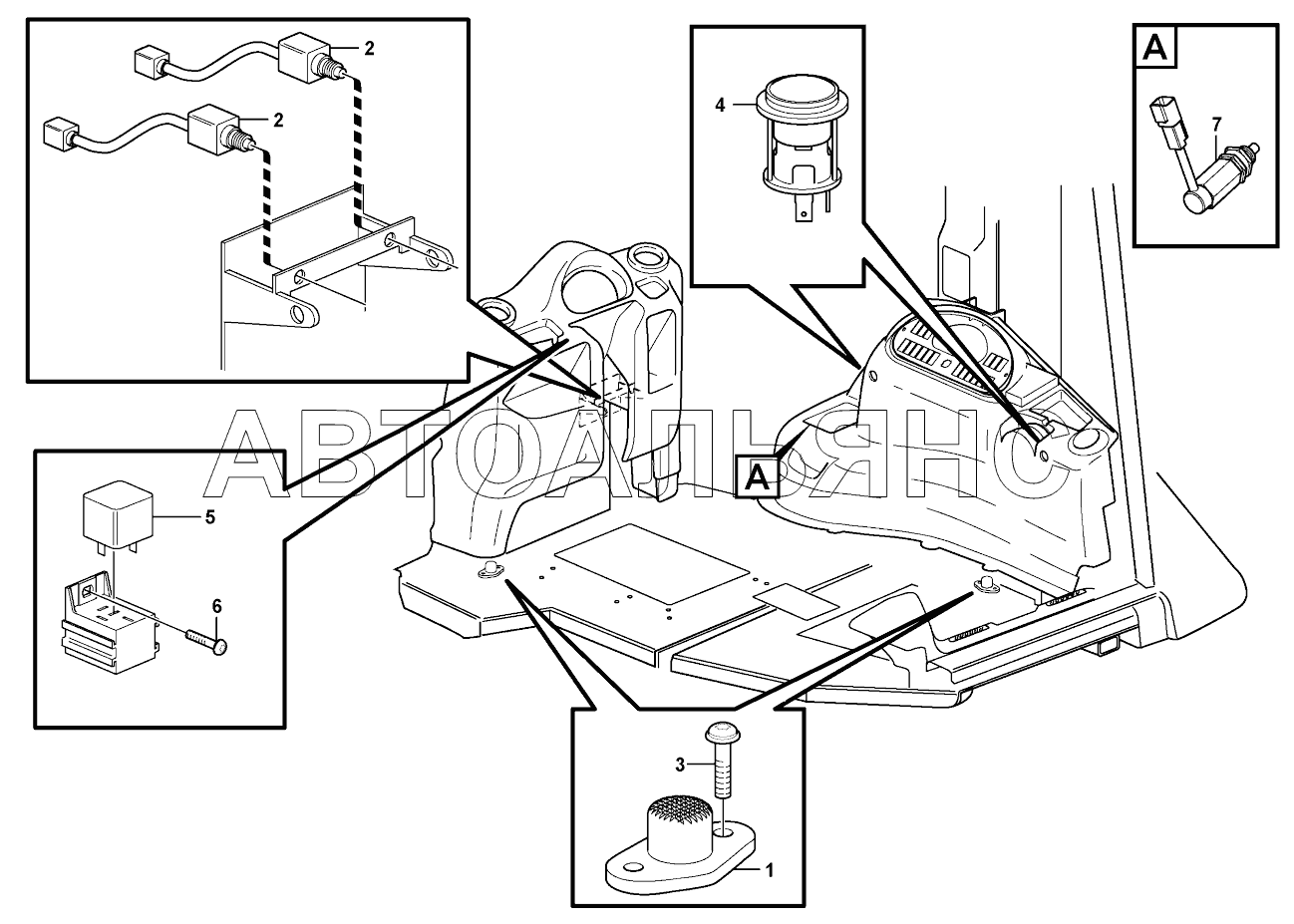 2
2
4
A
7
АВТОАЛЬЯНС
A
5
6
3
1