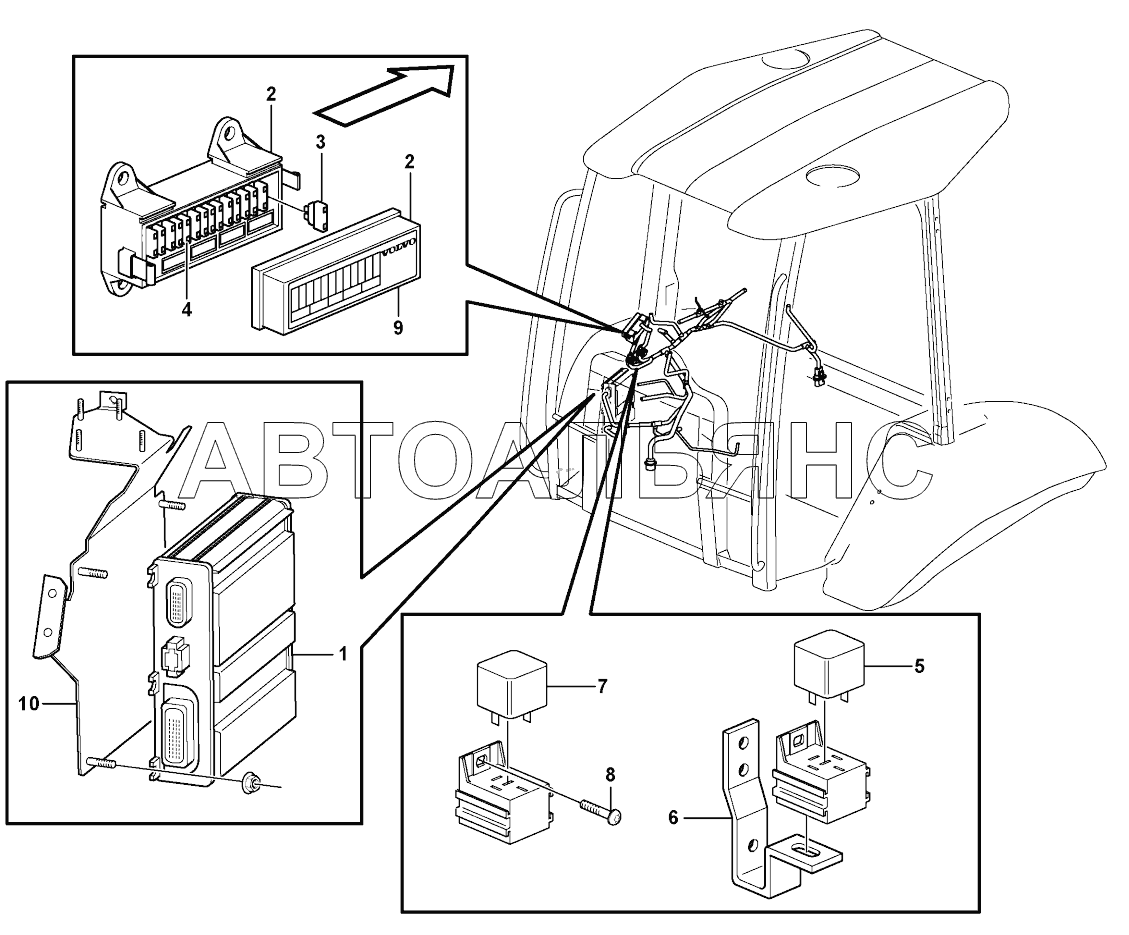 2
3
2
VOLVO
4
9
АВТОАЛЬЯНС
1
10
7
5
8
6