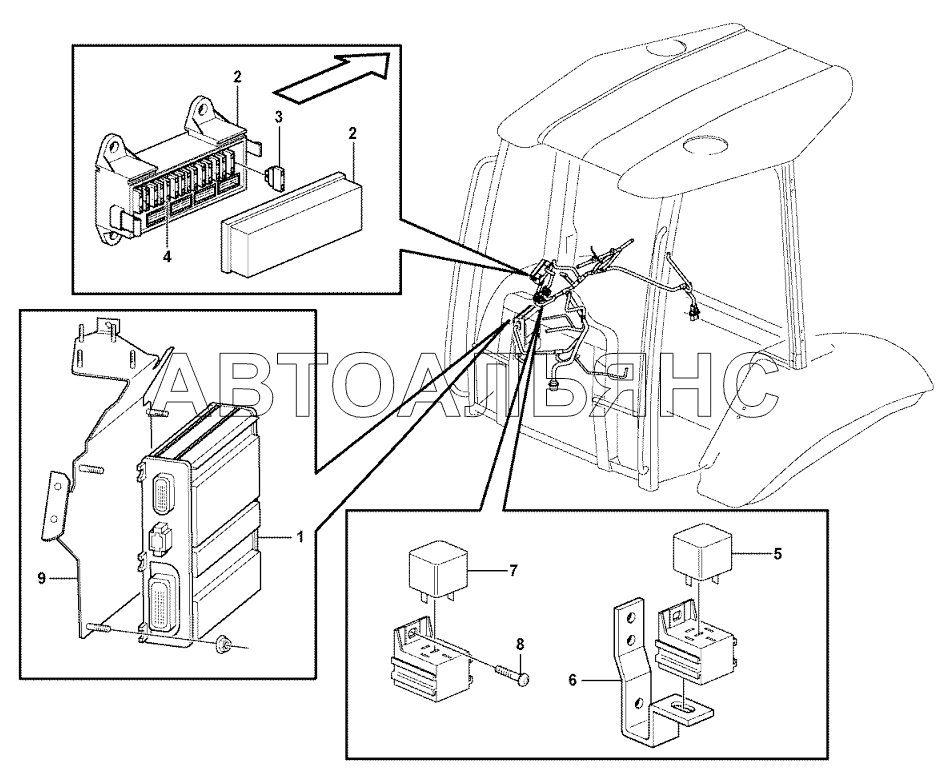 2
3
2
4
АВТОАЛЬЯНС
1
9
7
5
8
6