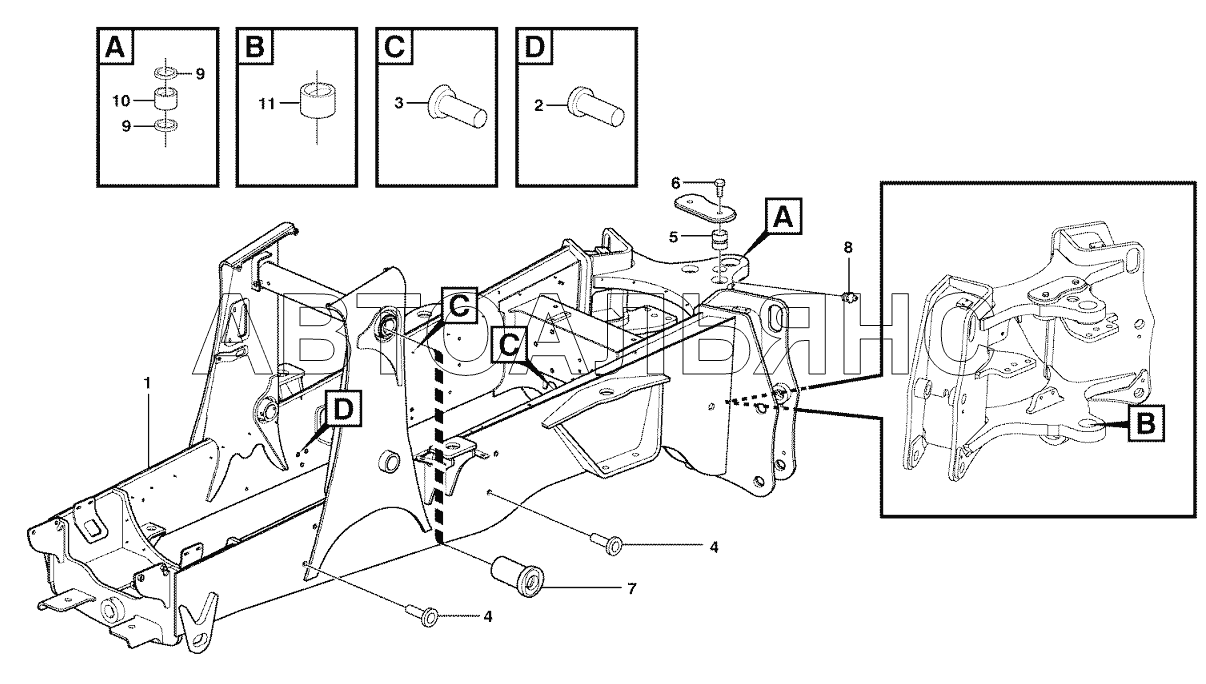 A
9
10
9

B
11

C
3

D
2

6
5
A
8
C
C
D
1
B
4
7
4

АВТОАЛЬЯНС