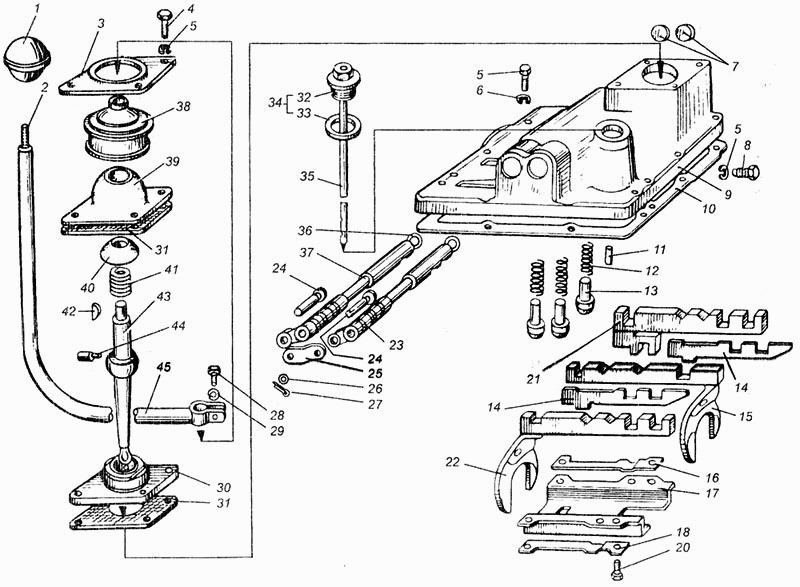 1
2
3
4
5
38
39
31
40
41
42
43
44
45
28
29
30
31
34
32
33
35
36
37
24
23
24
25
26
27
5
6
7
5
8
9
10
11
12
13
21
14
14
15
22
16
17
18
20