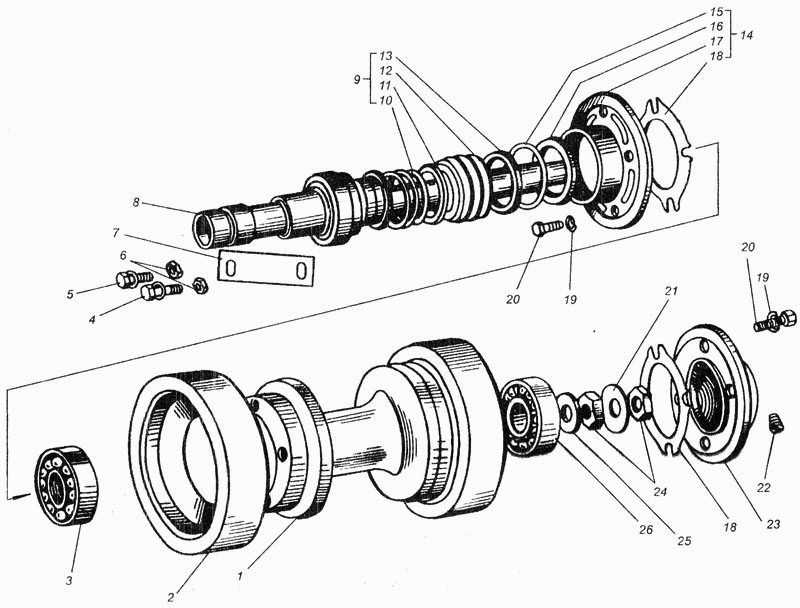 15
16
17
18
14
13
12
11
10
9
8
7
6
5
4
20
19
20
19
21
22
23
18
24
25
26
3
2
1