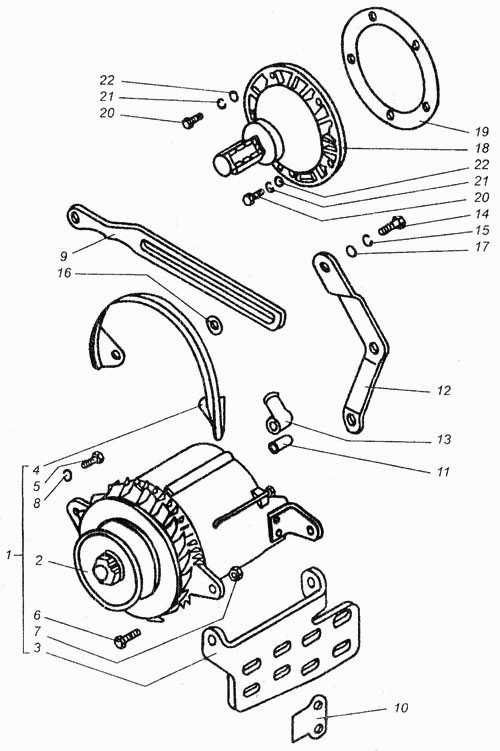 22
21
20
19
18
22
21
20
14
15
17
9
16
12
13
11
4
5
8
1
2
6
7
3
10