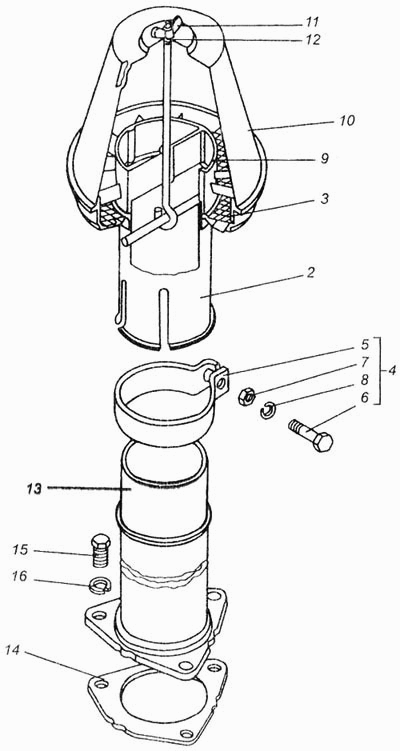 11
12
10
9
3
2
5
7
8
6
4
13
15
16
14