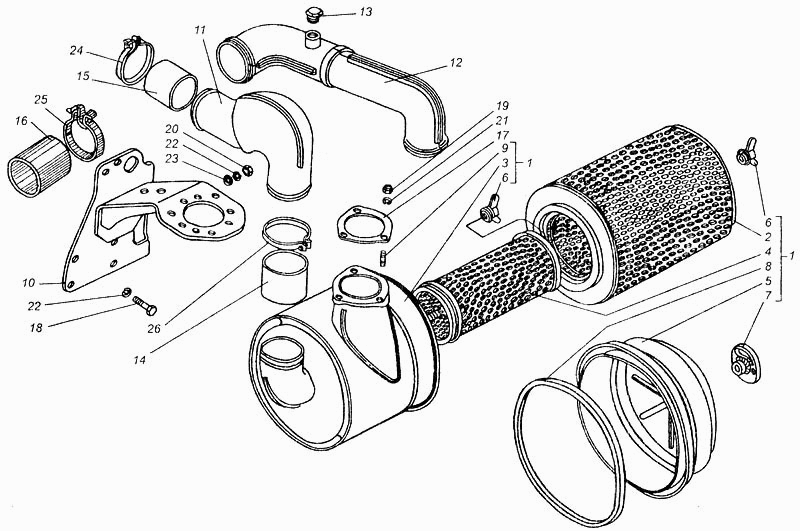 13
24
11
12
15
25
16
20
22
23
19
21
17
9
3
6
1
10
22
18
26
14
6
2
4
8
5
7
1