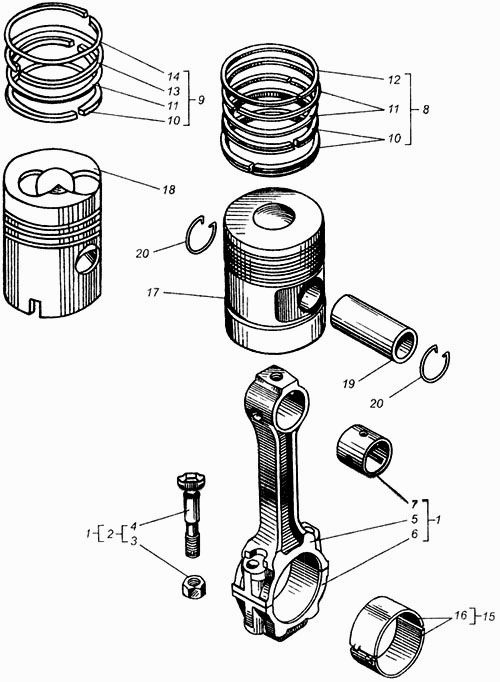 14
13
11
10
9
12
11
10
8
18
20
17
19
20
7
5
6
1
1
2
4
3
16
15