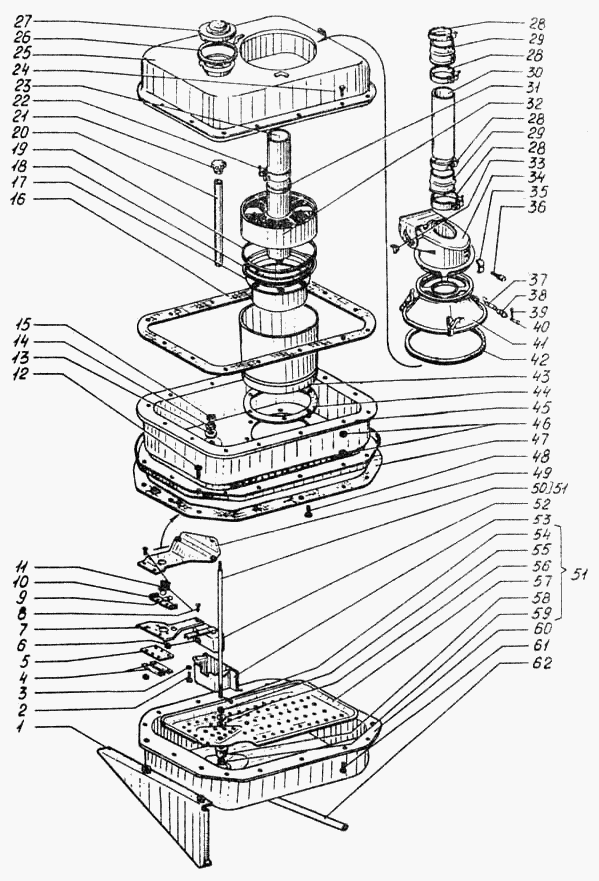 27
26
25
24
23
22
21
20
19
18
17
16
15
14
13
12
11
10
9
8
7
6
5
4
3
2
1
28
29
28
30
31
32
28
29
28
33
34
35
36
37
38
39
40
41
42
43
44
45
46
47
48
49
50,51
52
53
54
55
56
57
58
59
60
61
62
51