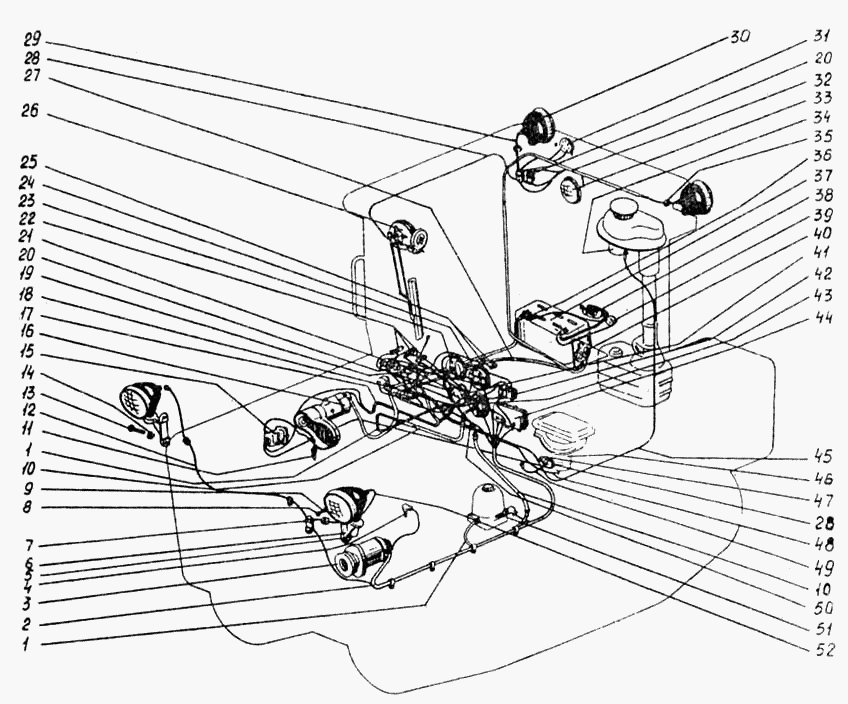 29
28
27
26
25
24
23
22
21
20
19
18
17
16
15
14
13
12
11
1
10
9
8
7
6
5
4
3
2
1
30
31
20
32
33
34
35
36
37
38
39
40
41
42
43
44
45
46
47
28
48
49
10
50
51
52