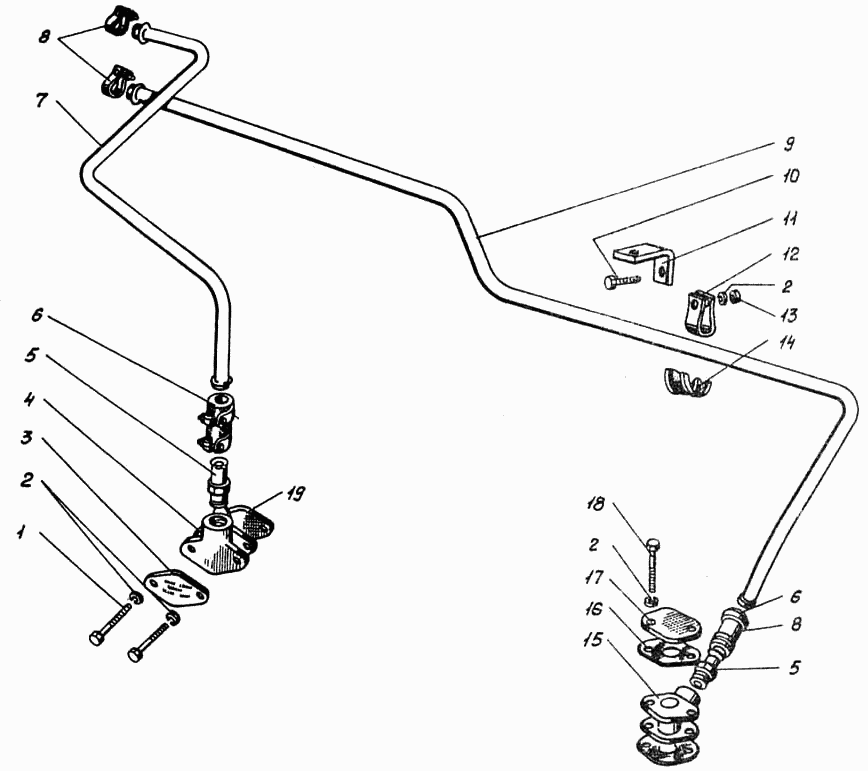 8
7
9
10
11
12
2
13
14
6
5
4
3
2
1
19
18
2
17
16
15
6
8
5