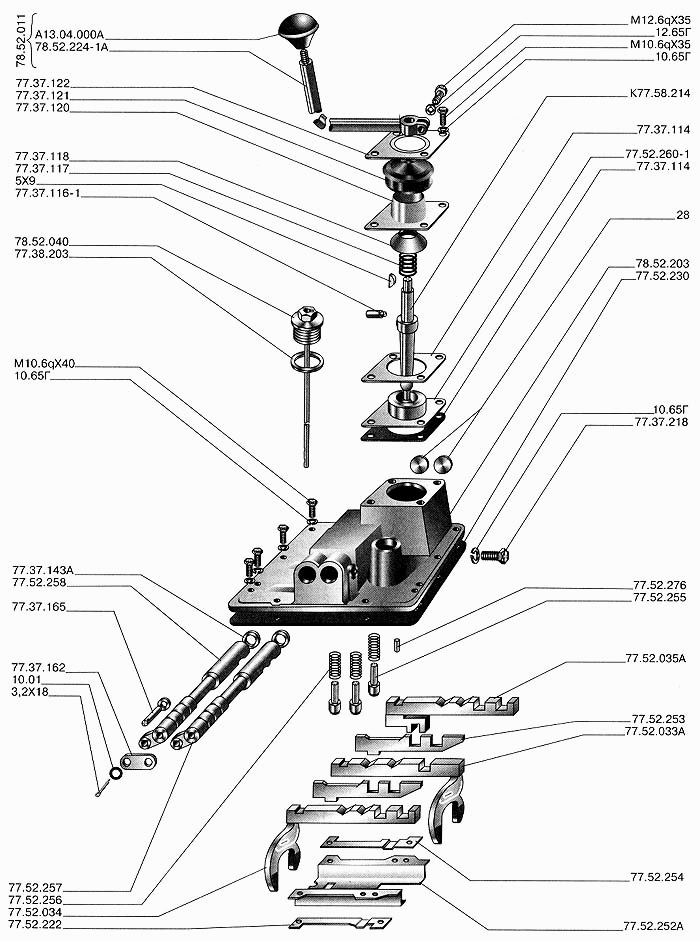 78.52.011
А13.04.000А
78.52.224-1А
77.37.122
77.37.121
77.37.120
77.37.118
77.37.117
5Х9
77.37.116-1
78.52.040
77.38.203
М10.6qХ40
10.65Г
77.37.143А
77.52.258
77.37.165
77.37.162
10.01
3,2Х18
77.52.257
77.52.256
77.52.034
77.52.222
М12.6qХ35
12.65Г
М10.6qХ35
10.65Г
К77.58.214
77.37.114
77.52.260-1
77.37.114
28
78.52.203
77.52.230
10.65Г
77.37.218
77.52.276
77.52.255
77.52.035А
77.52.253
77.52.033А
77.52.254
77.52.252А