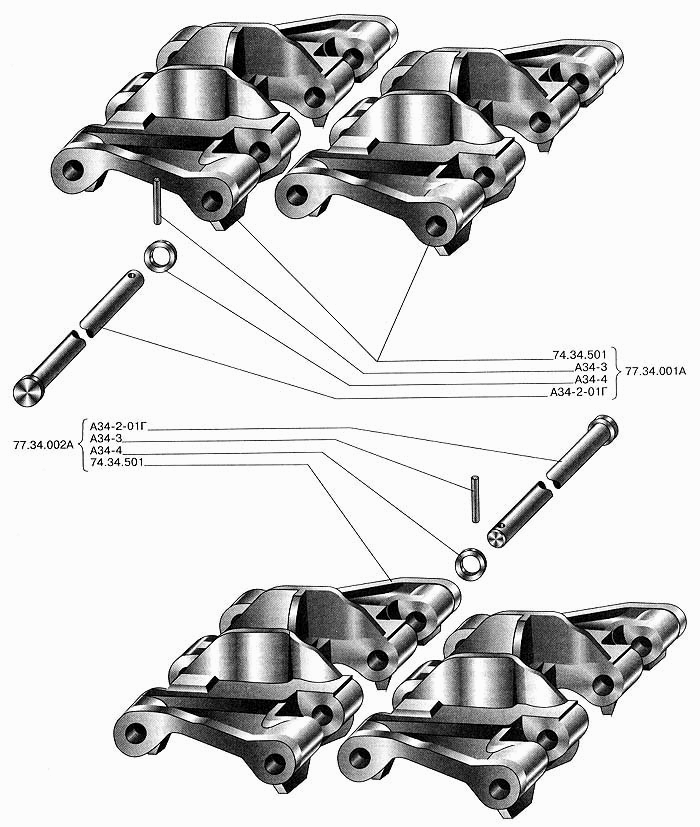 74.34.501
А34-3
А34-4
А34-2-01Г
77.34.001А

77.34.002А
А34-2-01Г
А34-3
А34-4
74.34.501