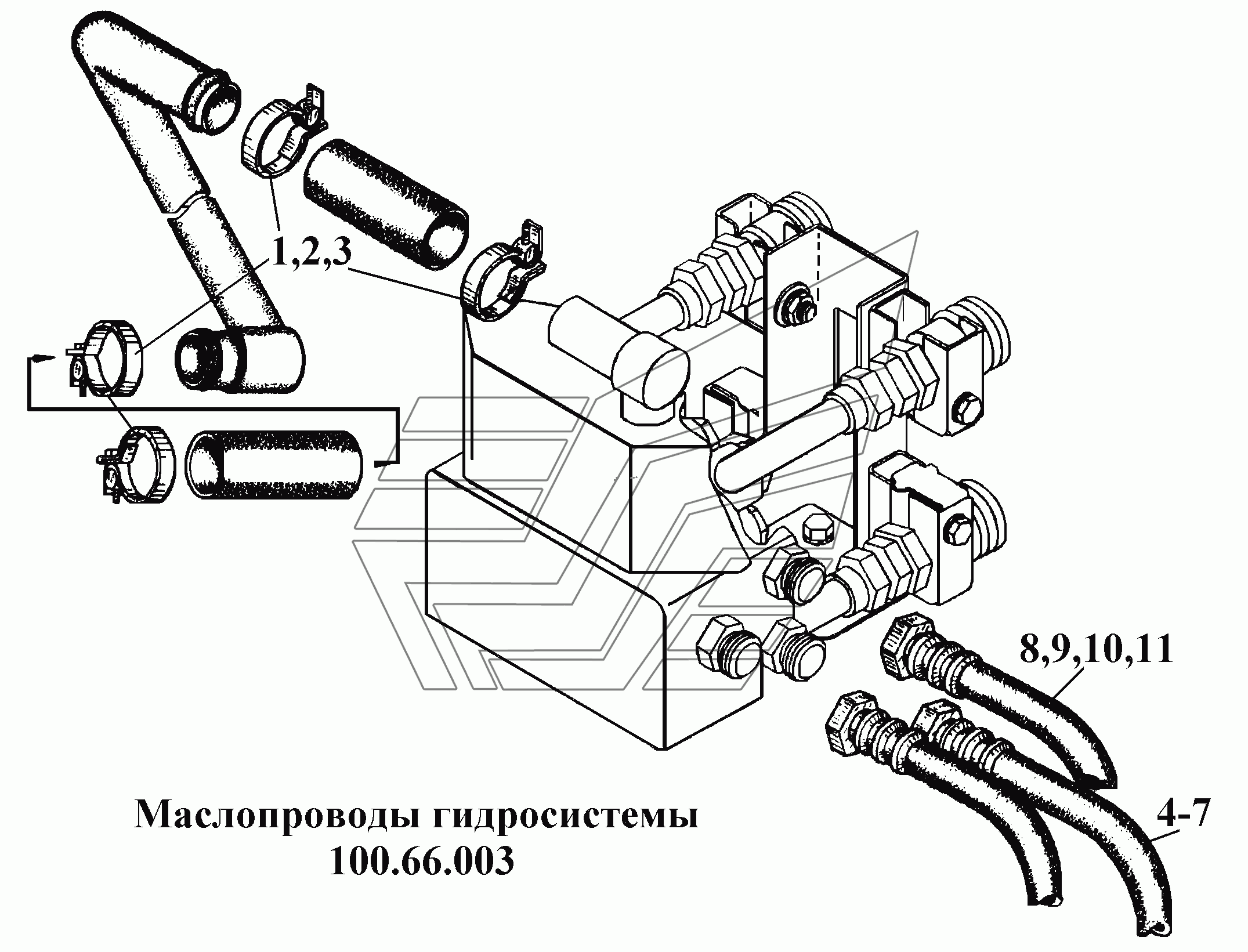 1,2,3

8,9,10,11

4-7

Маслопроводы гидросистемы
100.66.003