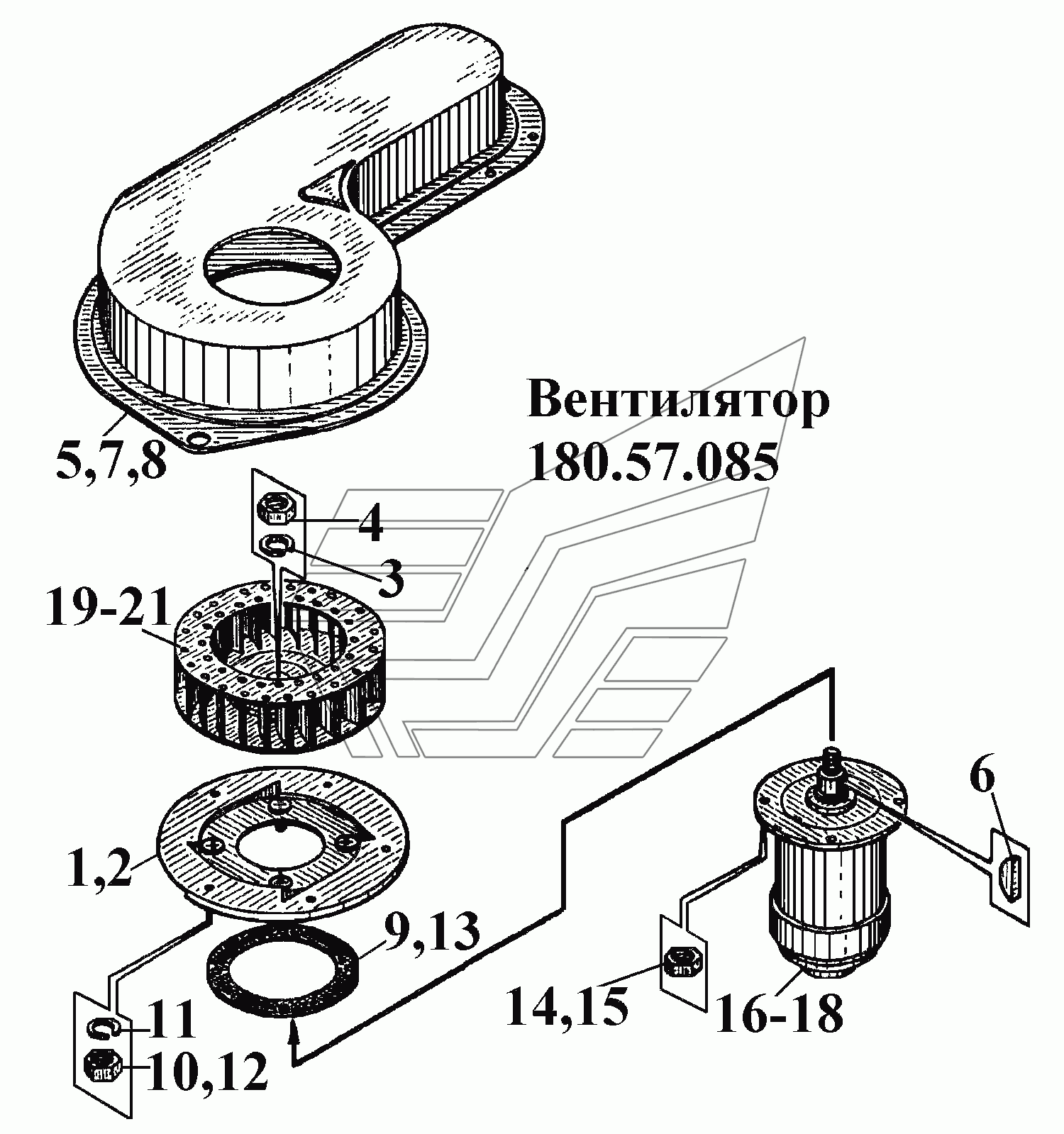 Вентилятор
180.57.085

5,7,8

4

3

19-21

1,2

9,13

11

10,12

6

14,15

16-18