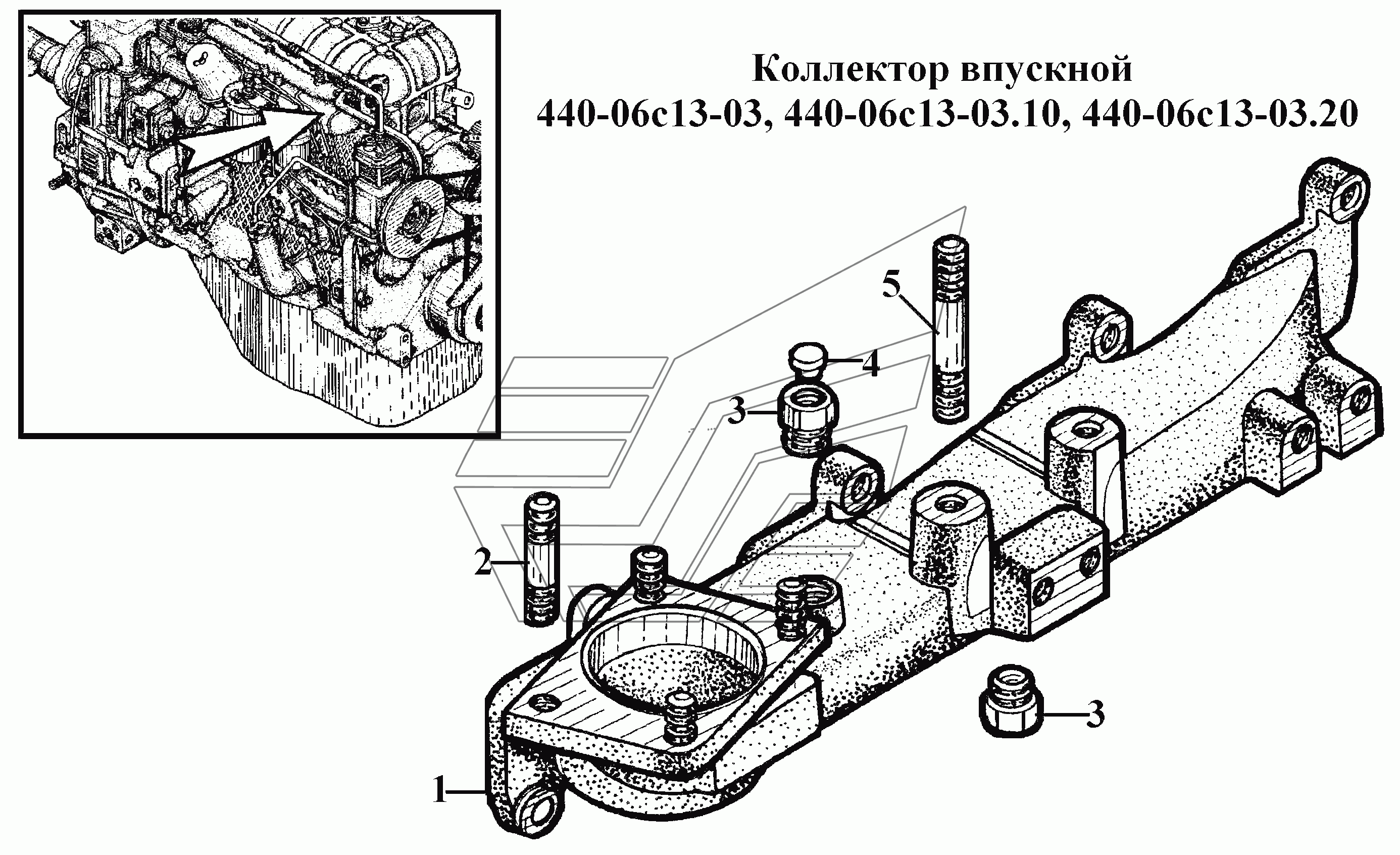 Коллектор впускной
440-06с13-03, 440-06с13-03.10, 440-06с13-03.20

5
4
3
2
3
1