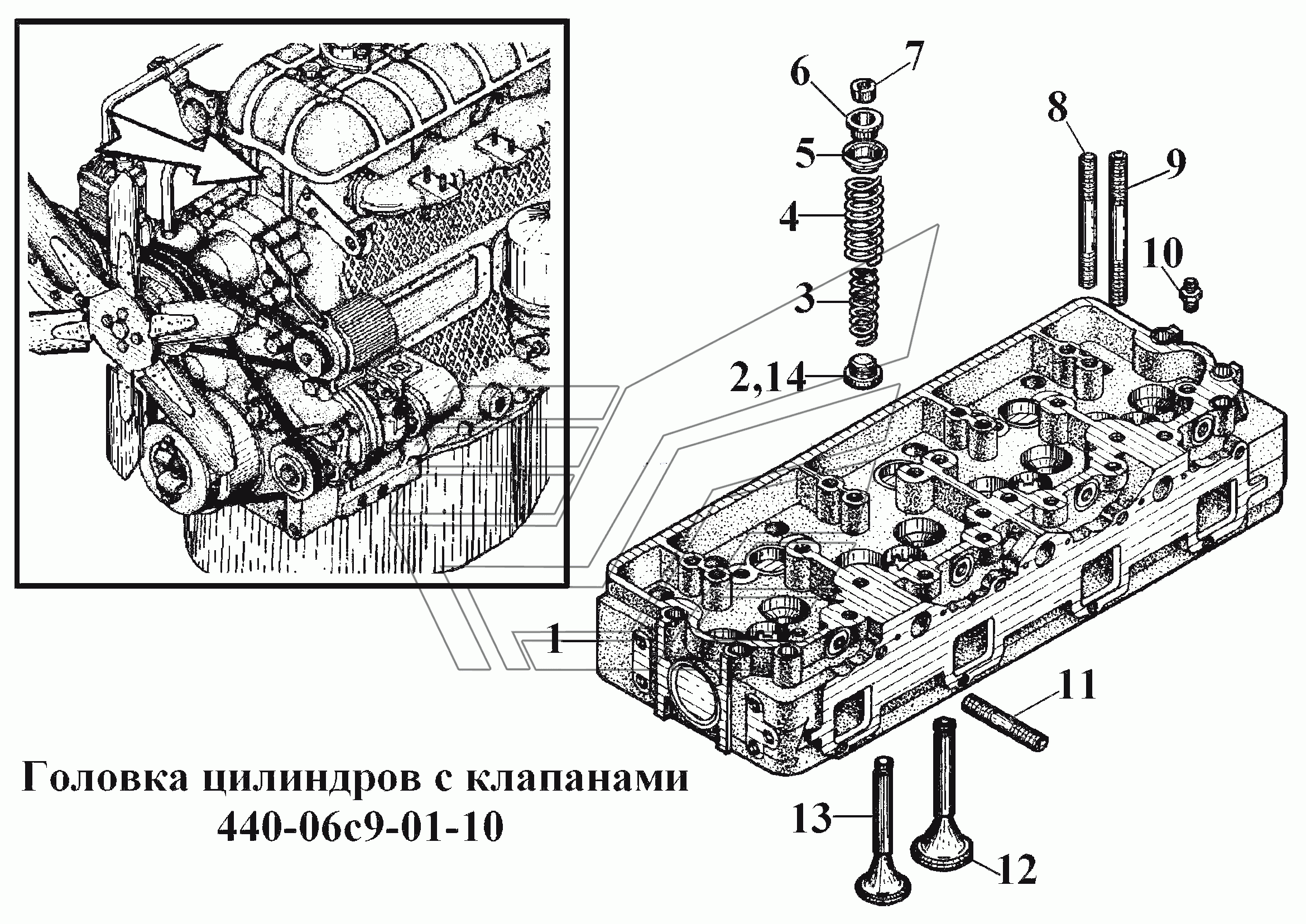 7
6
5
4
3
2,14
8
9
10
1
11
13
12

Головка цилиндров с клапанами
440-06с9-01-10