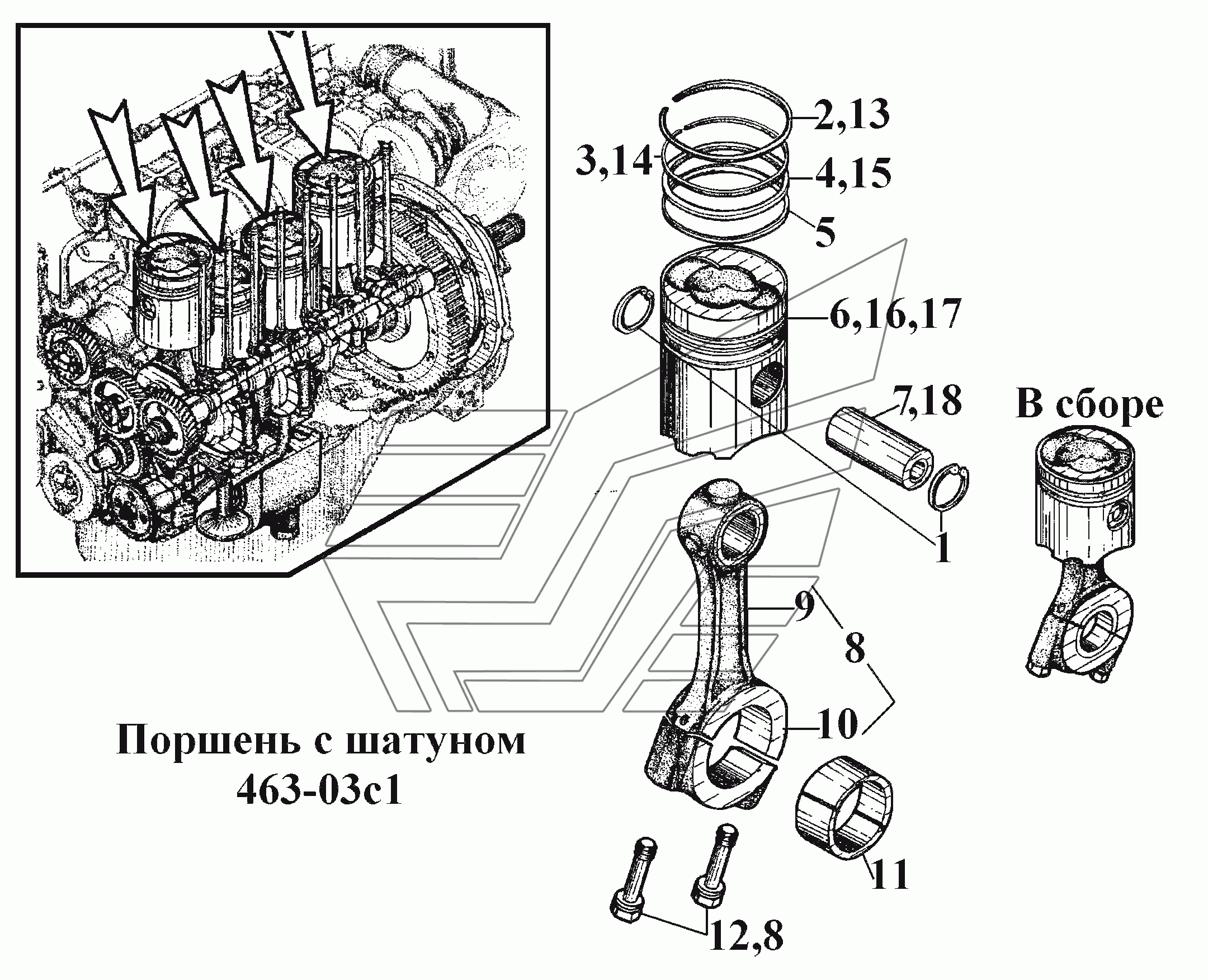 2,13
3,14
4,15
5
6,16,17
7,18
В сборе
1
9
8
10
11
12,8
Поршень с шатуном
463-03с1