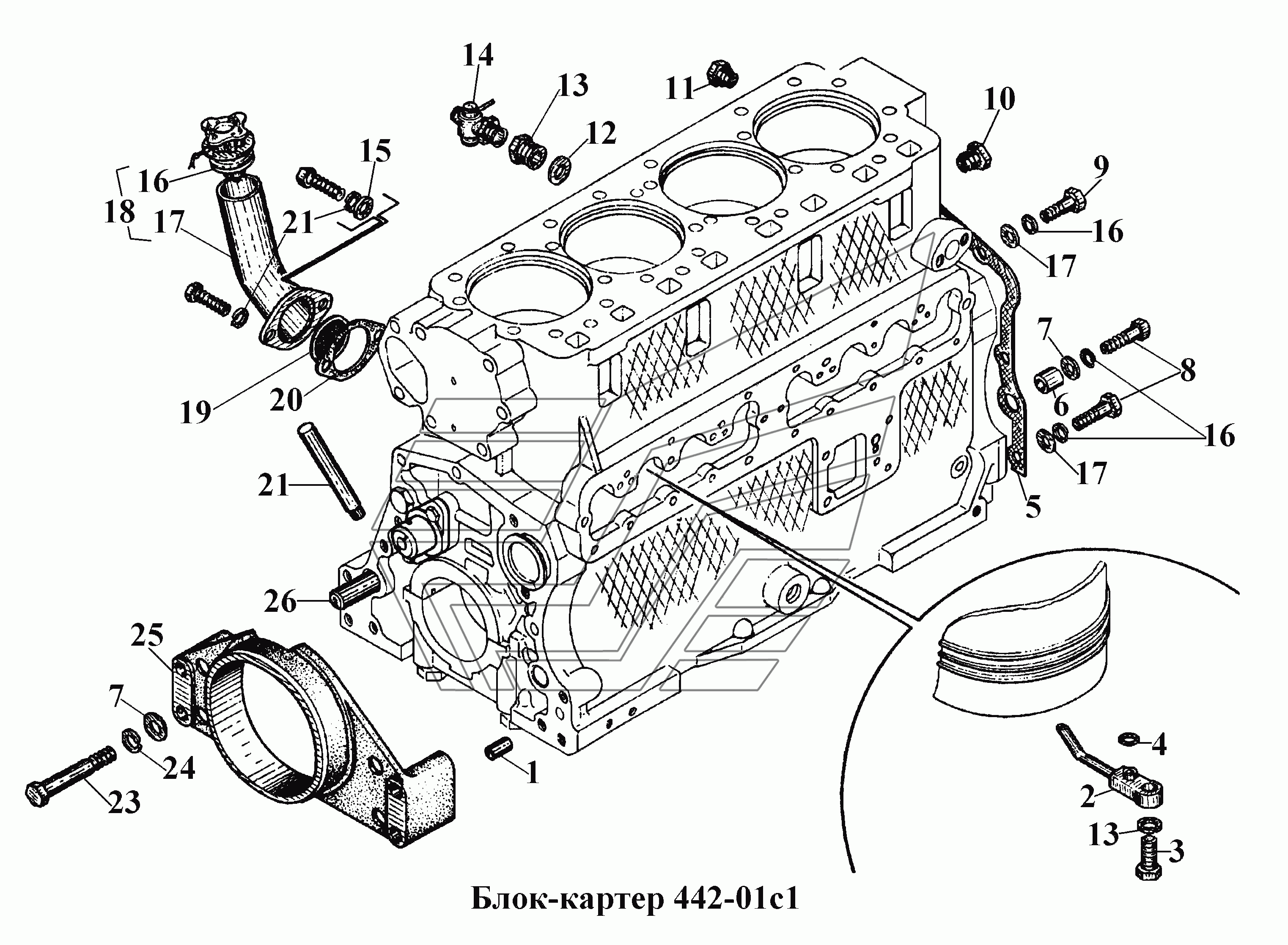 14
13
11
10
12
15
16
18
17
21
9
16
17
7
8
6
16
17
5
19
20
21
26
25
7
24
23
1
4
2
13
3
Блок-картер 442-01с1