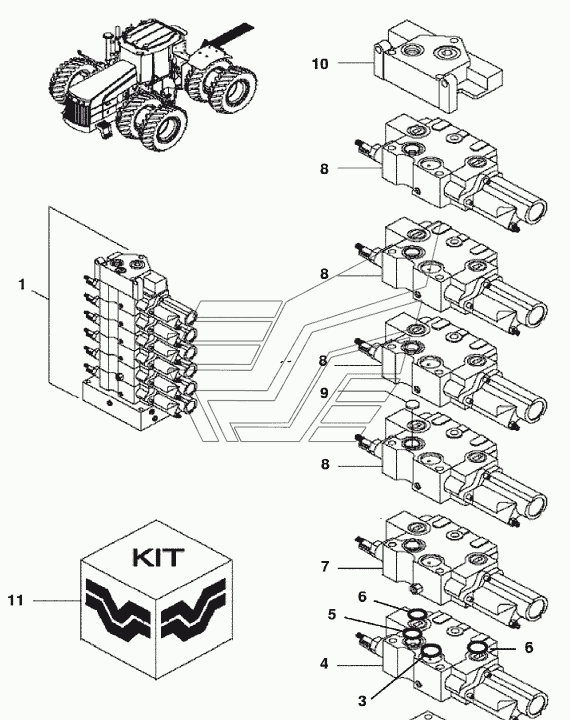 10
8
1
8
8
9
8
KIT
7
11
6
5
6
4
3