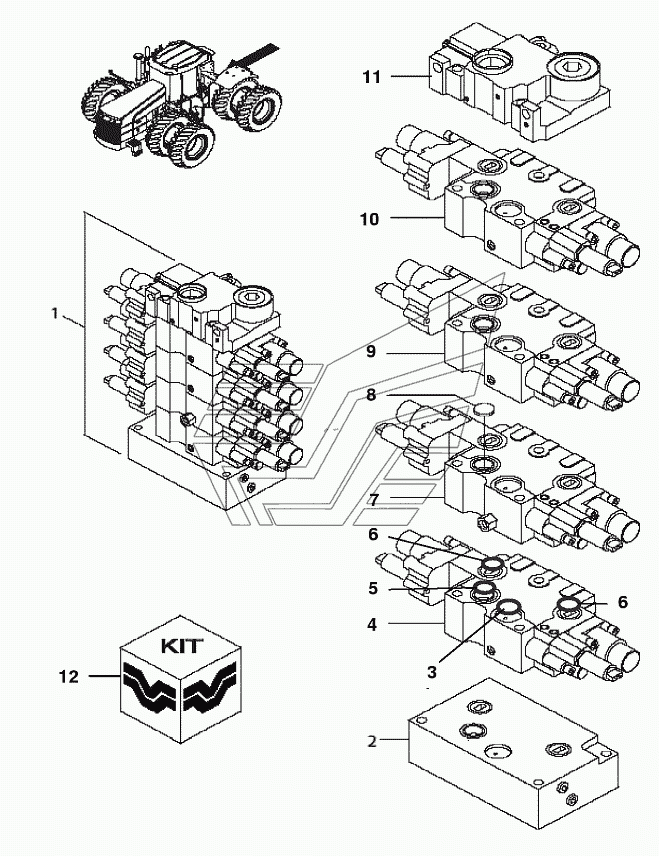 11

10

1

9

8

7

6

5

6

4

3

KIT

12

2