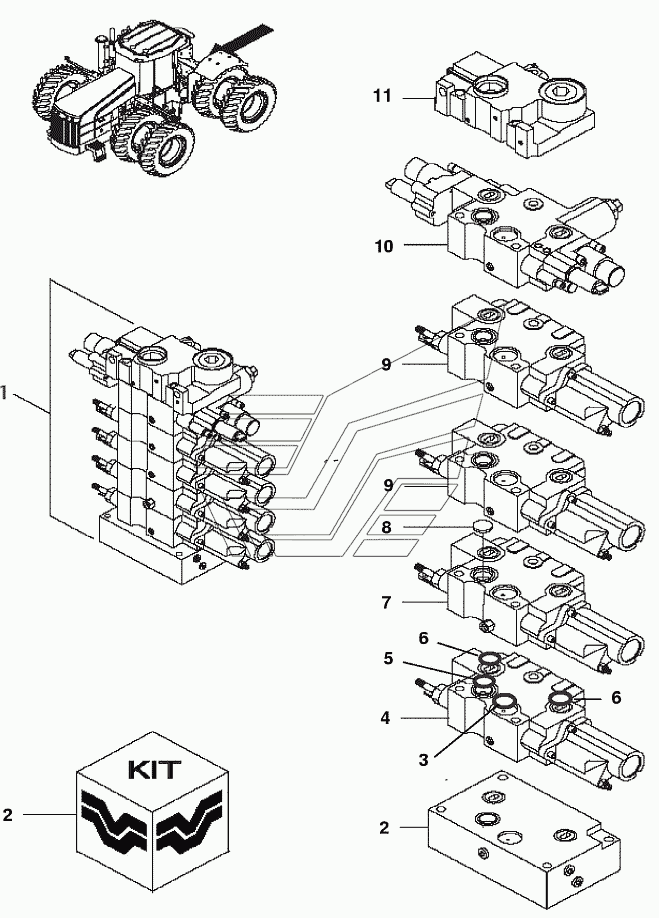 11

10

1

9

9

8

7

6

5

6

4

3

KIT

2

2