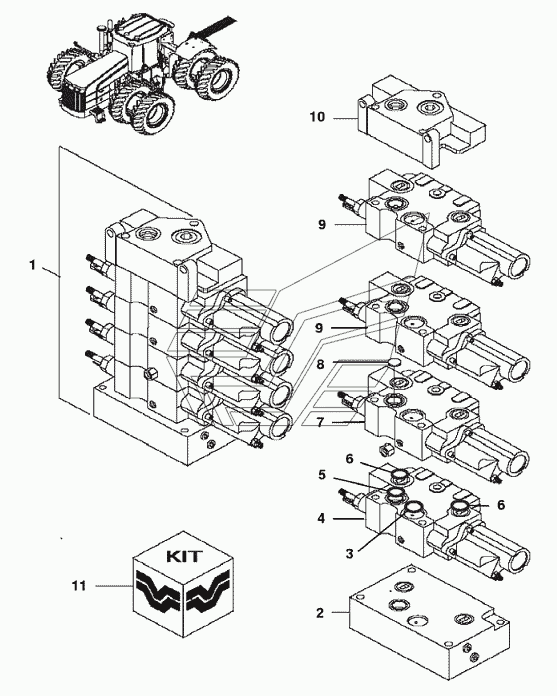 10

9

1

9

8

7

6

5

6

4

3

KIT

11

2