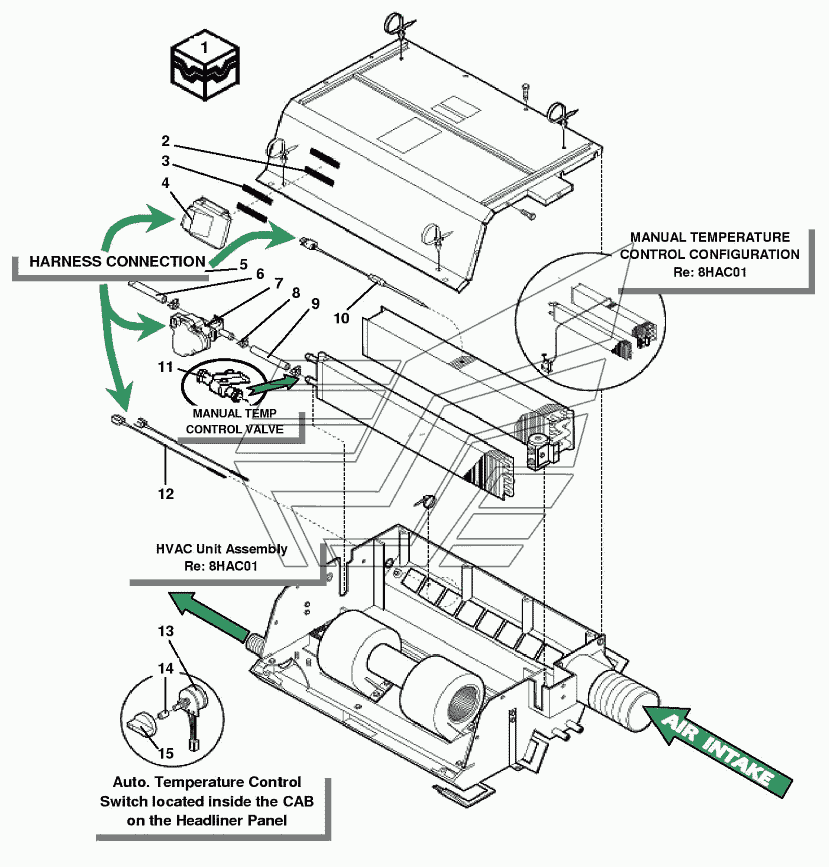 1

2
3
4

HARNESS CONNECTION

5
6
7
8
9
10
11

MANUAL TEMP CONTROL VALVE

12

MANUAL TEMPERATURE CONTROL CONFIGURATION
Re: 8HAC01

HVAC Unit Assembly
Re: 8HAC01

13
14
15

Auto. Temperature Control Switch located inside the CAB on the Headliner Panel

AIR INTAKE