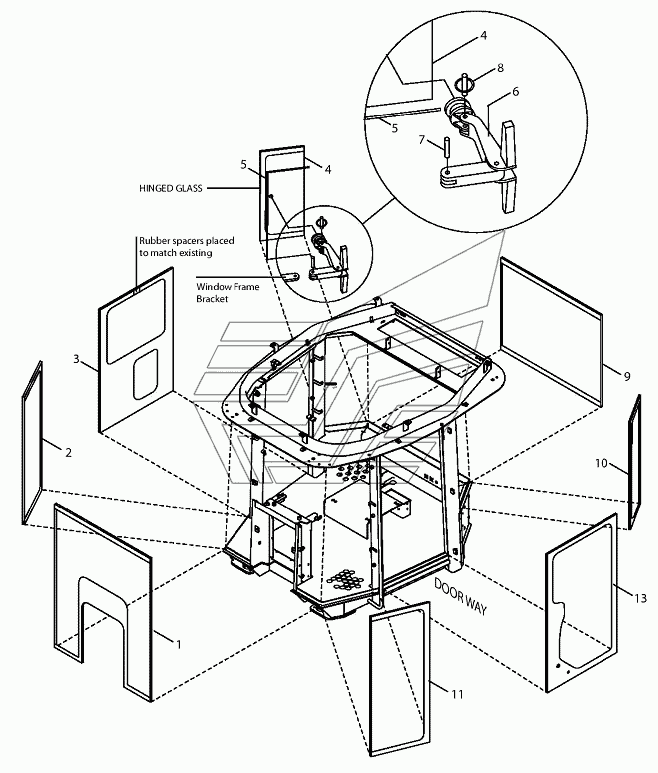 4
8
6
5
7
5
4
HINGED GLASS
Rubber spacers placed to match existing
Window Frame Bracket
3
9
2
10
DOOR WAY
13
1
11