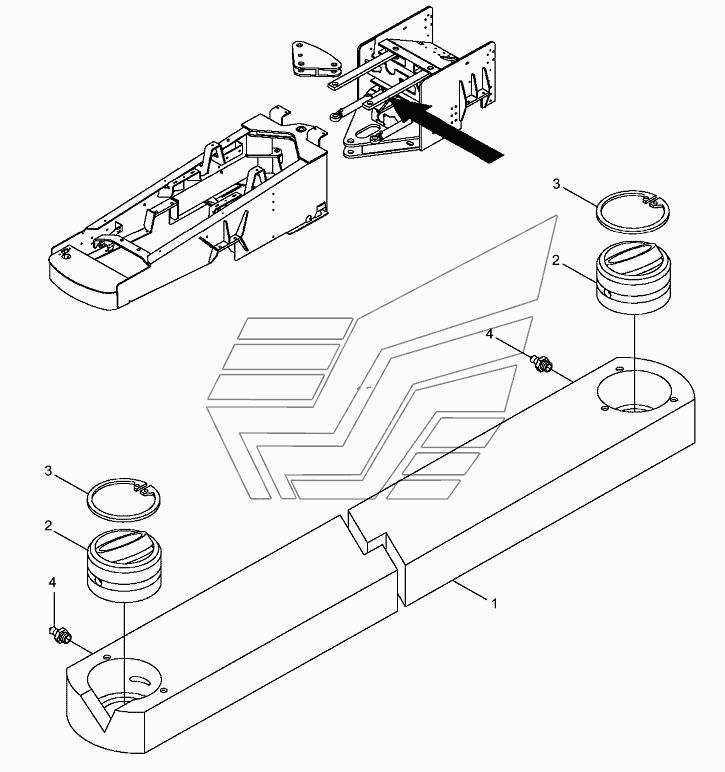 3
2
4
3
2
4
1