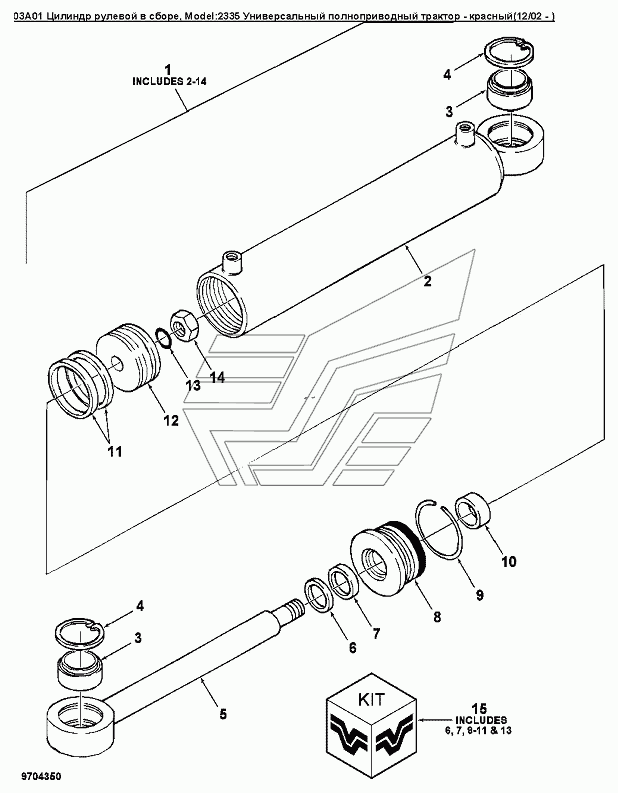 03A01 Цилиндр рулевой в сборе, Model:2335 Универсальный полноприводный трактор - красный(12/02 - )

1
INCLUDES 2-14

4

3

2

14

13

12

11

10

9

8

7

6

4

3

5

KIT

15
INCLUDES
6, 7, 8-11 & 13

9704350