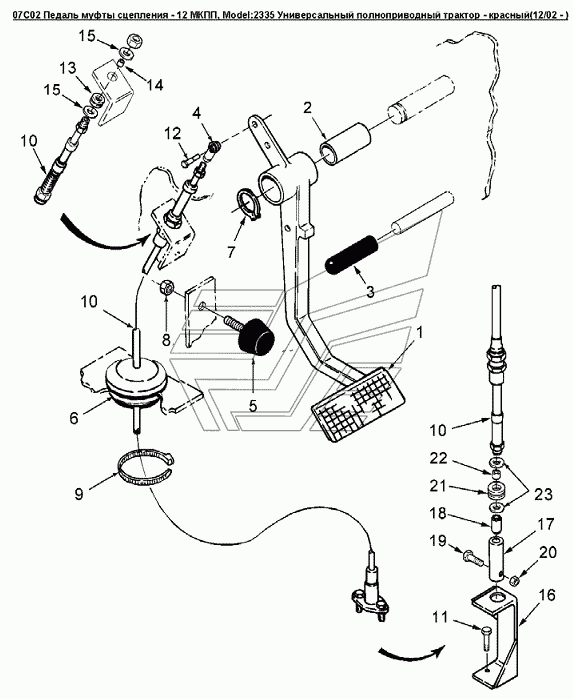 07C02 Педаль муфты сцепления - 12 МКПП, Model:2335 Универсальный полноприводный трактор - красный(12/02 - )

15
13
14
15
10
12
4
2
7
3
10
8
1
5
6
9
10
22
21
23
18
17
19
20
16
11