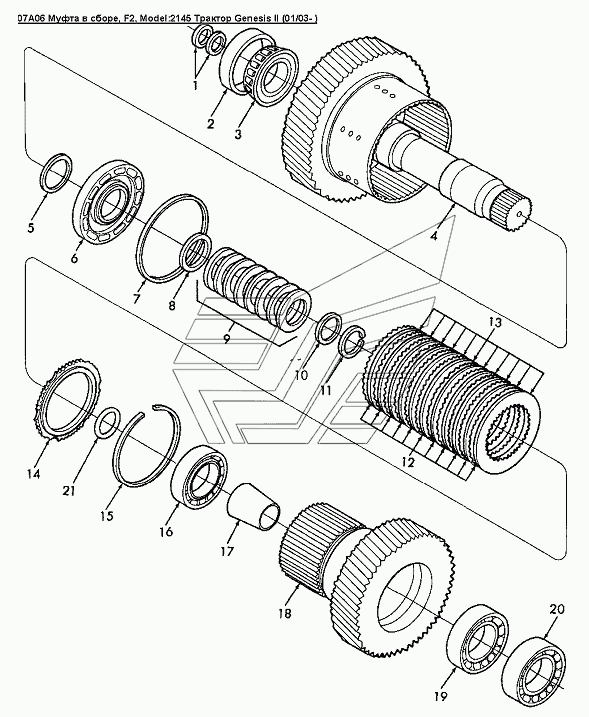 07A06 Муфта в сборе, F2, Model:2145 Трактор Genesis II (01/03- )

1
2
3
4
5
6
7
8
9
10
11
13
12
14
21
15
16
17
18
19
20