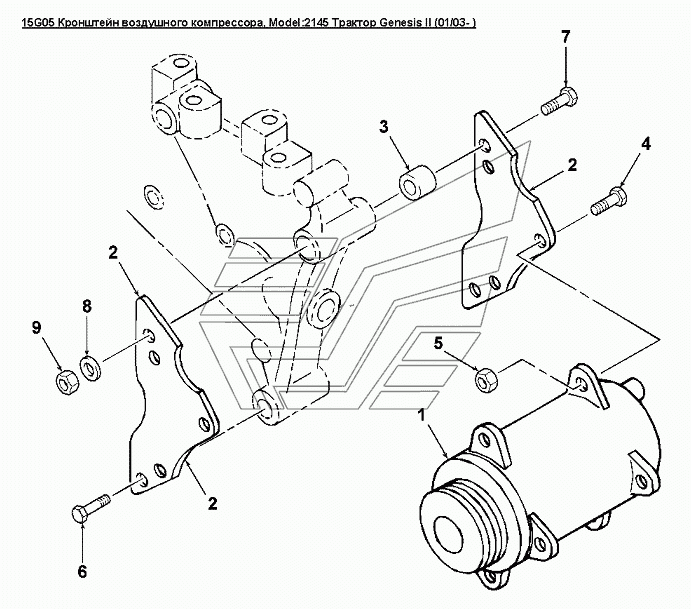 15G05 Кронштейн воздушного компрессора, Model:2145 Трактор Genesis II (01/03- )

7
3
4
2
2
9
8
5
1
2
6