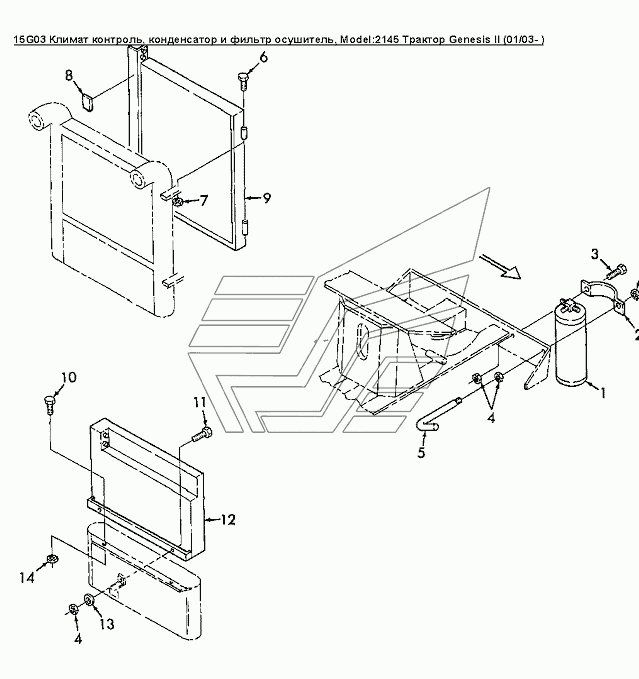 15G03 Климат контроль, конденсатор и фильтр осушитель, Model:2145 Трактор Genesis II (01/03- )

8
6
7
9
3
2
1
4
5
10
11
12
14
13
4