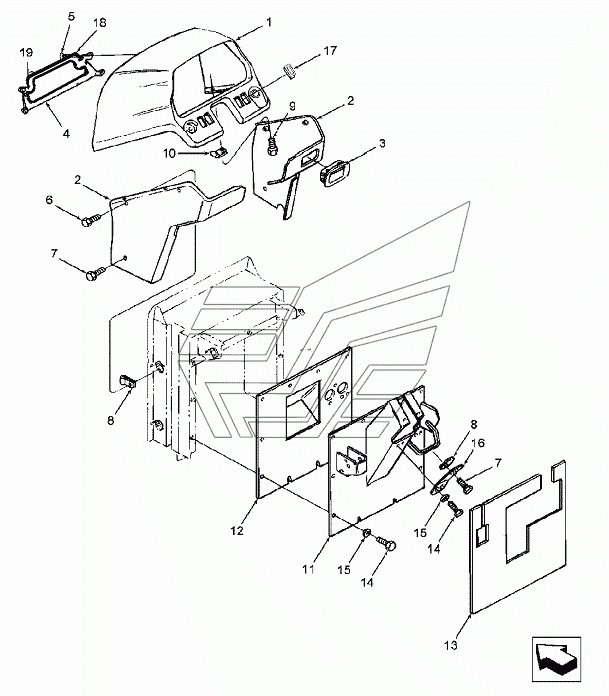 5
18
1
19
17
4
9
2
10
3
2
6
7
8
8
16
7
12
15
14
11
15
14
13