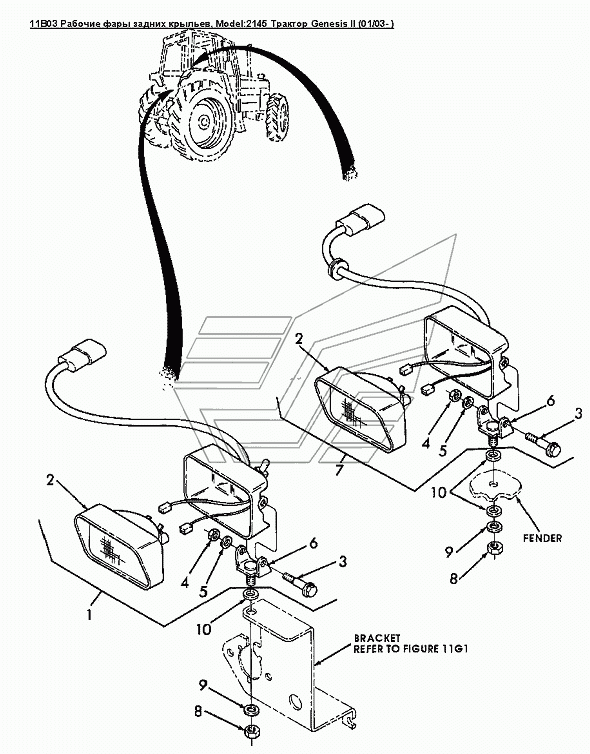 11B03 Рабочие фары задних крыльев, Model:2145 Трактор Genesis II (01/03- )

2
6
3
4
5
7
10
FENDER
9
8
2
6
3
4
5
1
10
BRACKET
REFER TO FIGURE 11G1
9
8