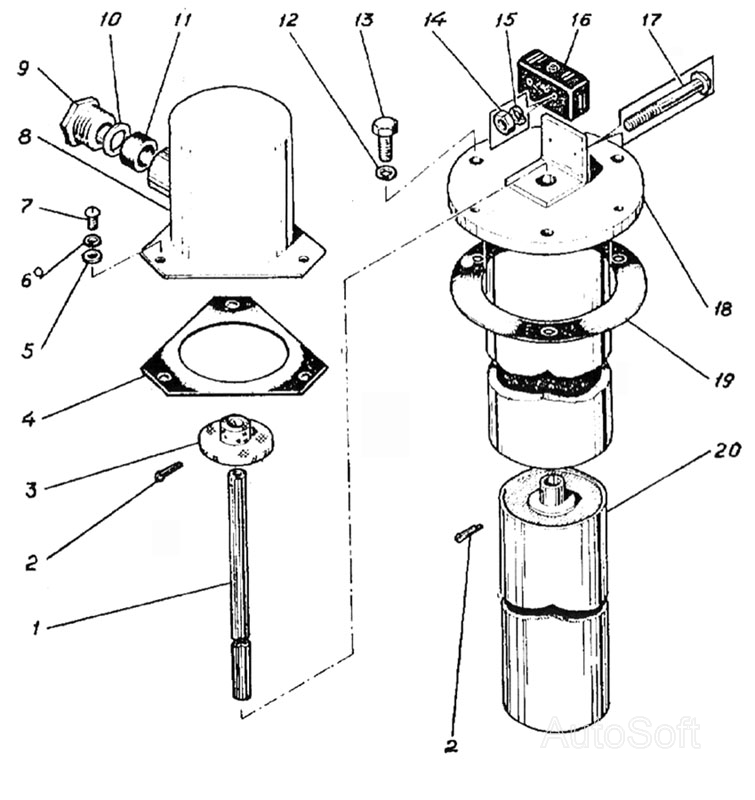 10 11 12 13 14 15 16 17
9
8
7
6
5
4
3
2
1
18
19
20
2
AutoSoft