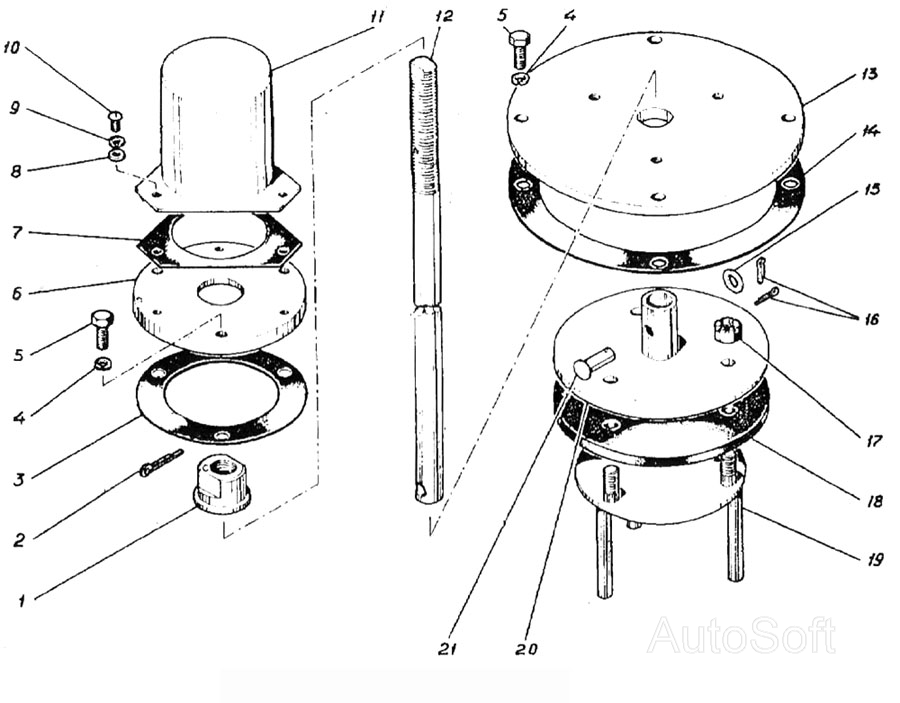 10
9
8
7
6
5
4
3
2
1
11
12
5
4
13
14
15
16
17
18
19
21
20
AutoSoft