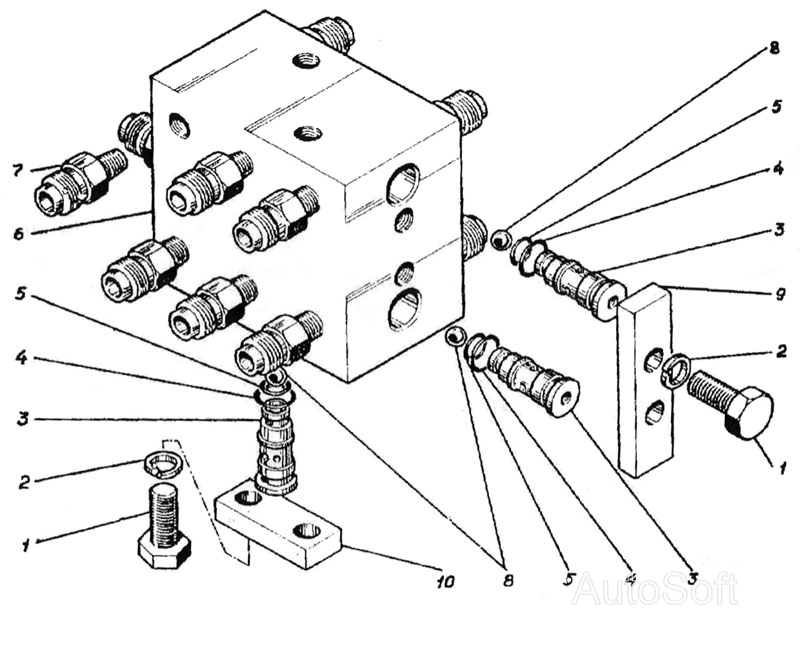 8
5
4
3
9
2
1
7
6
5
4
3
2
1
10
8
5
4
3
AutoSoft