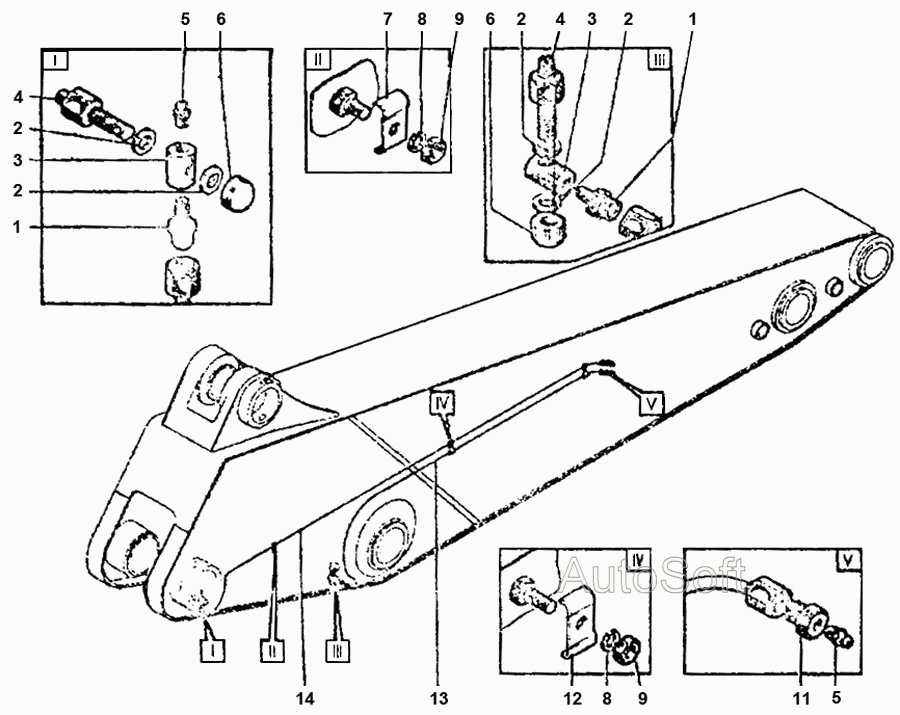 I
5
6
4
2
3
2
1
II
7
8
9
6
2
4
3
2
1
III
IV
V
I
II
III
14
13
IV
AutoSoft
12
8
9
V
11
5