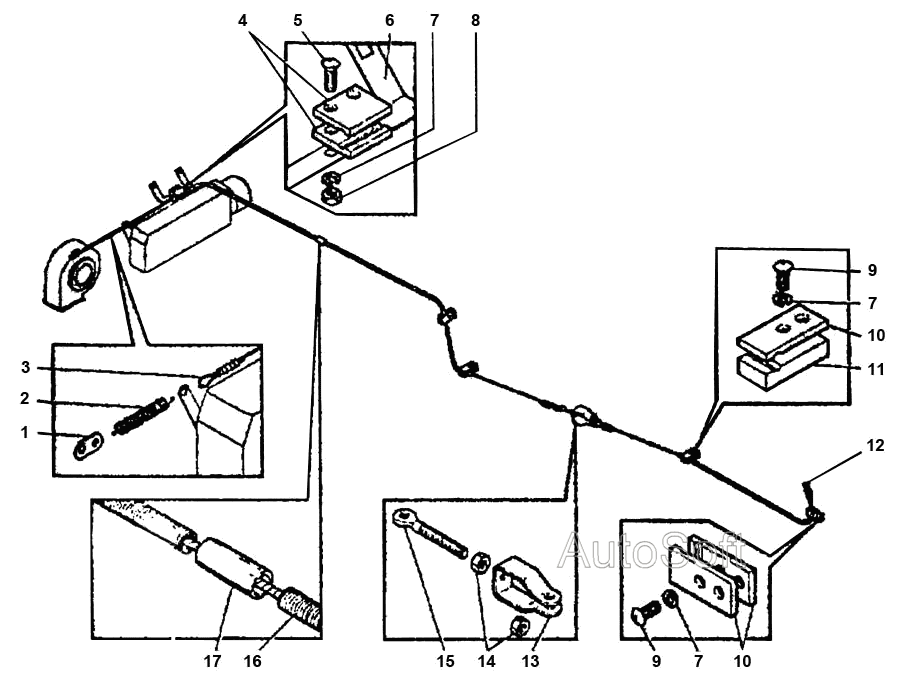 4
5
6
7
8
9
7
10
11
3
2
1
12
AutoSoft
17
16
15
14
13
9
7
10