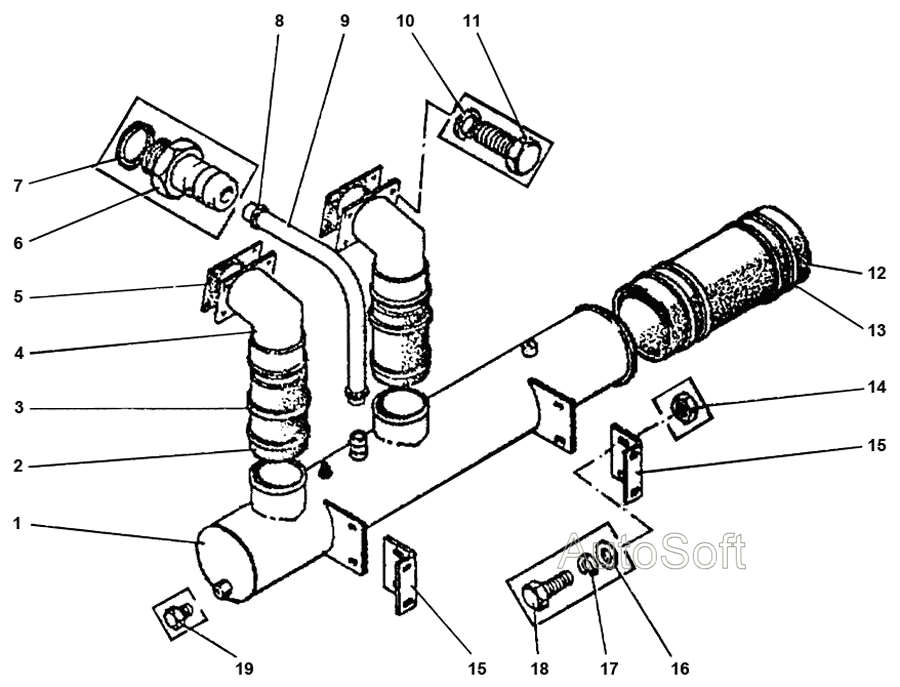 8
9
10
11
7
6
5
4
3
2
1
12
13
14
15
AutoSoft
19
15
18
17
16