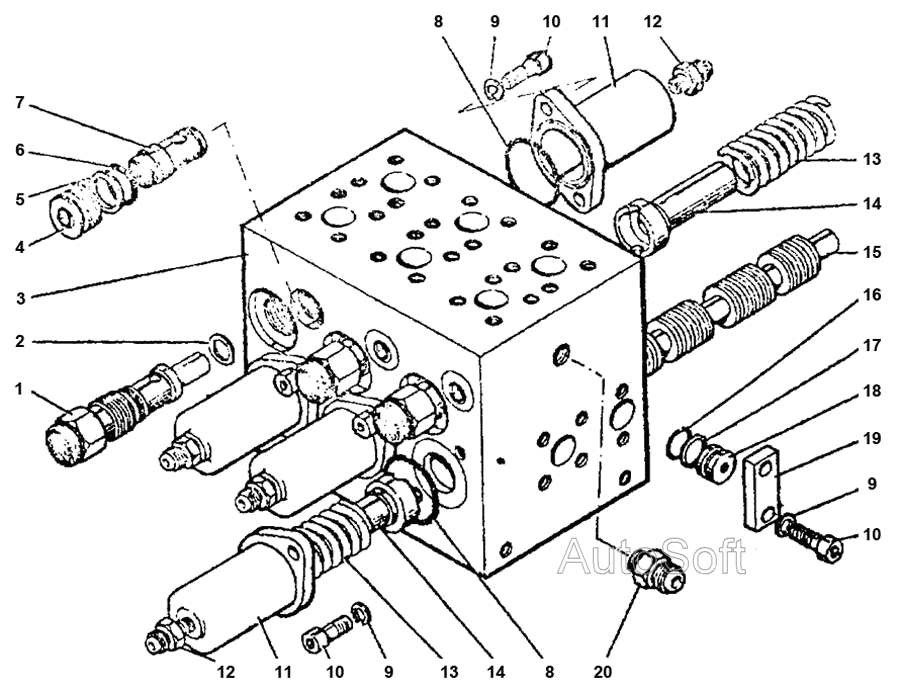 8
9
10
11
12
7
6
5
4
3
2
1
13
14
15
16
17
18
19
9
10
AutoSoft
12
11
10
9
13
14
8
20