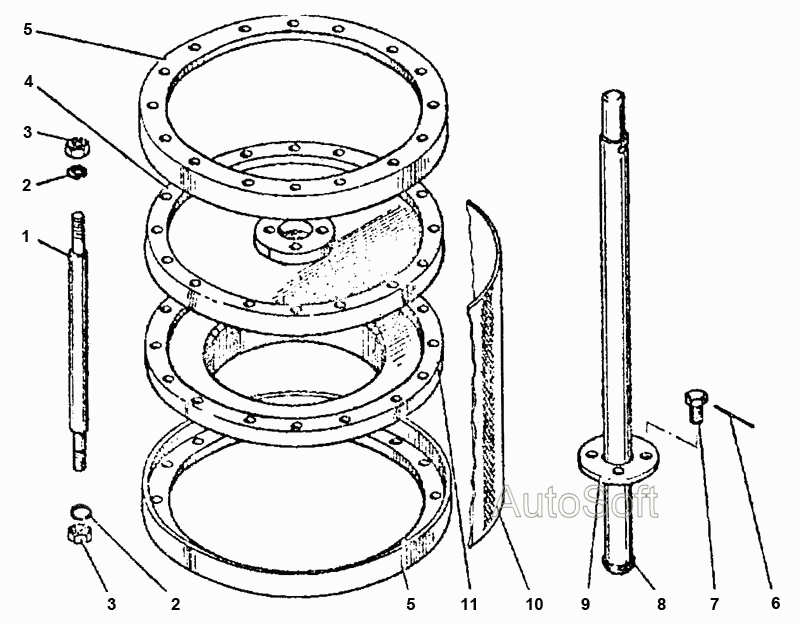 5
4
3
2
1
AutoSoft
3
2
5
11
10
9
8
7
6