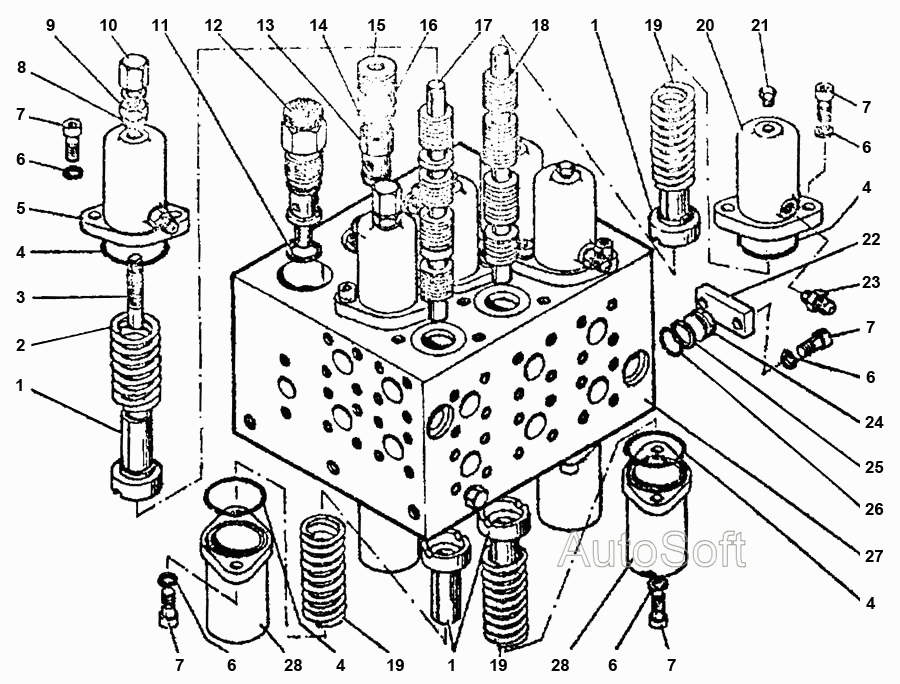 9 10 11 12 13 14 15 16 17 18 1 19 20 21
8
7
6
5
4
3
2
1
7
6
4
22
23
7
6
24
25
26
27
4
AutoSoft
7 6 28 4 19 1 19 28 6 7